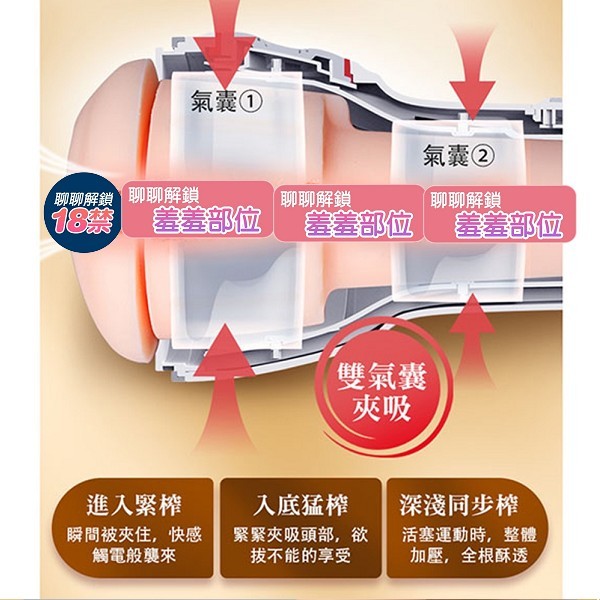 氣囊①

氣囊②

聊聊解鎖
18禁

聊聊解鎖
羞羞部位

聊聊解鎖
羞羞部位

聊聊解鎖
羞羞部位

雙氣囊
夾吸

進入緊榨
瞬間被夾住，快感觸電般襲來

入底猛榨
緊緊夾吸頭部，欲拔不能的享受

深淺同步榨
活塞運動時，整體加壓，全根酥透