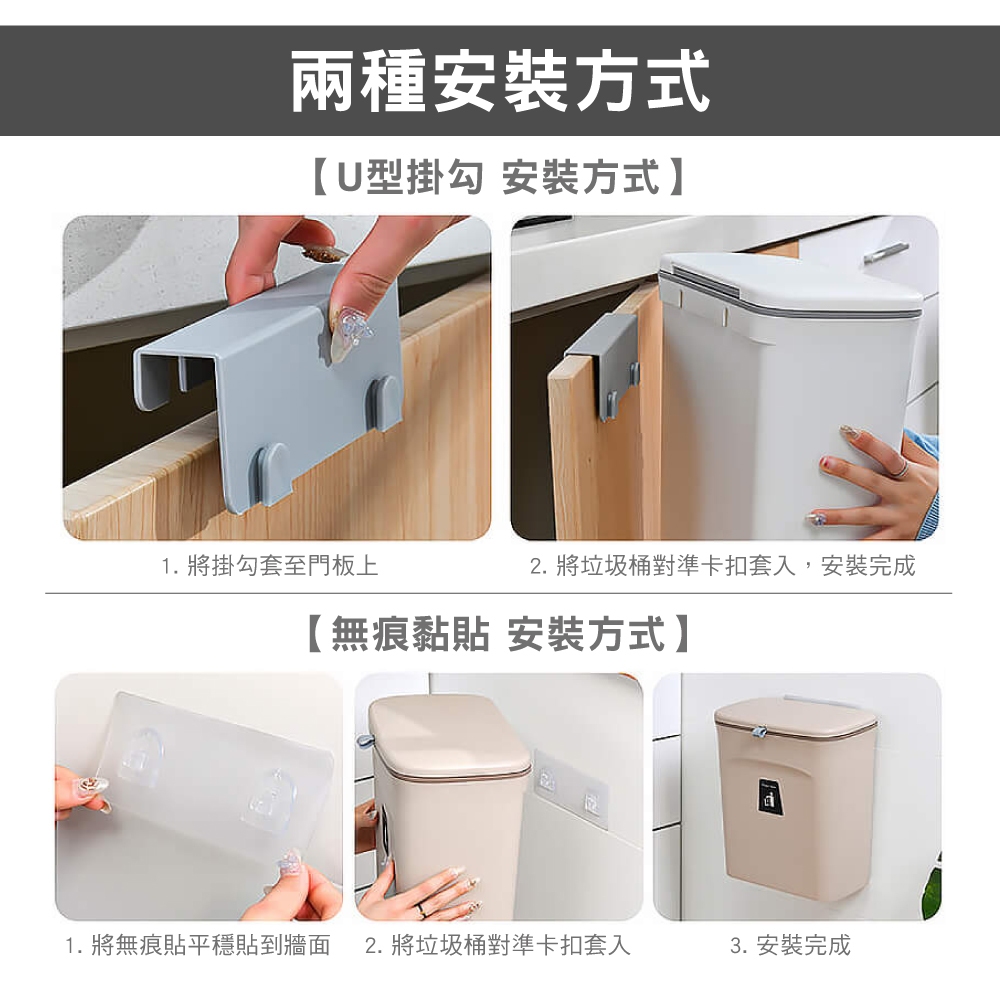 兩種安裝方式

【U型掛勾 安裝方式】

1. 將掛勾套至門板上

2. 將垃圾桶對準卡扣套入，安裝完成

【無痕黏貼 安裝方式】

1. 將無痕貼平穩貼到牆面

2. 將垃圾桶對準卡扣套入

3. 安裝完成