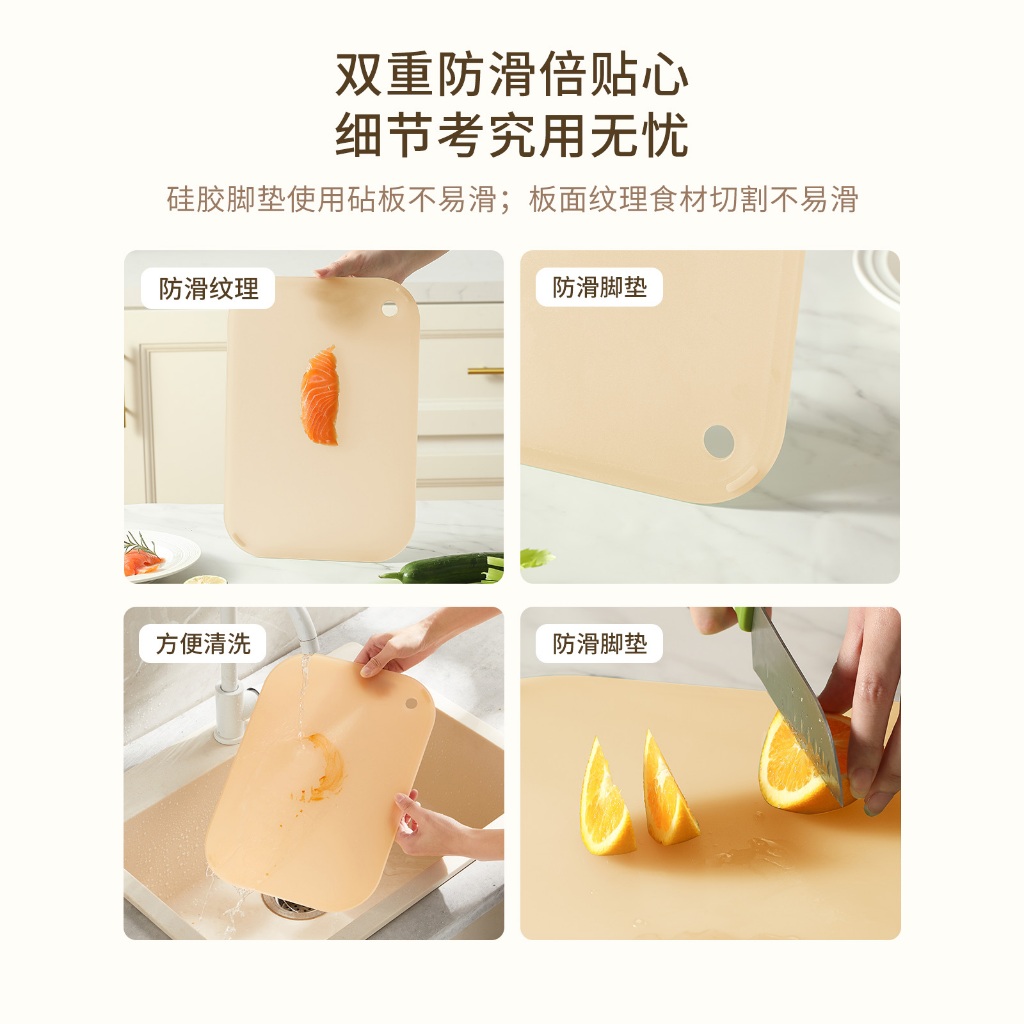 双重防滑倍贴心
细节考究用无忧

硅胶脚垫使用砧板不易滑；板面纹理食材切割不易滑

防滑纹理

防滑脚垫

方便清洗

防滑脚垫