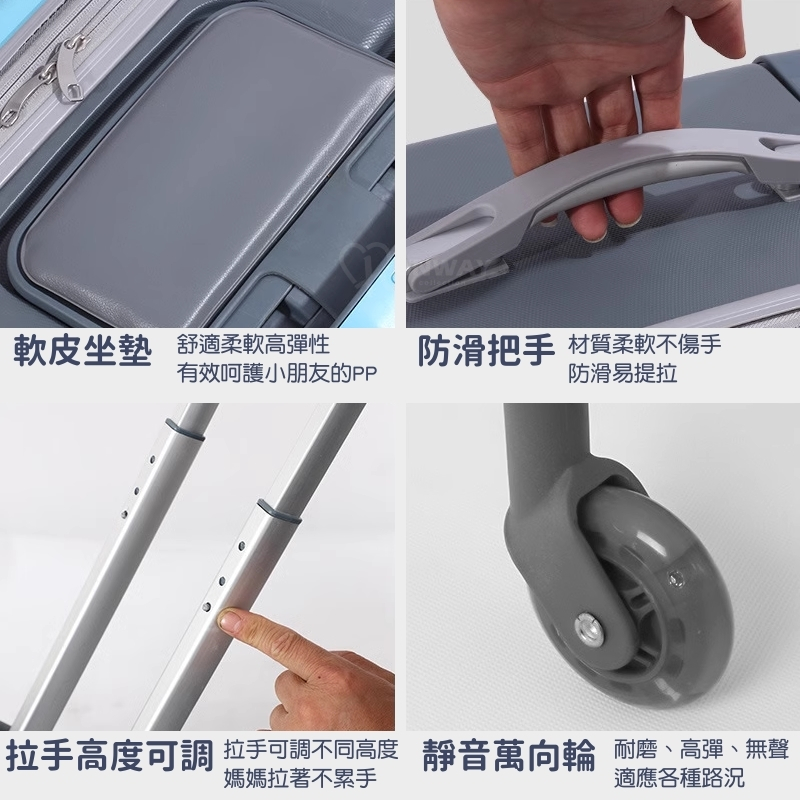 軟皮坐墊 舒適柔軟高彈性
有效呵護小朋友的PP

防滑把手 材質柔軟不傷手
防滑易提拉

拉手高度可調 拉手可調不同高度
媽媽拉著不累手

靜音萬向輪 耐磨、高彈、無聲
適應各種路況