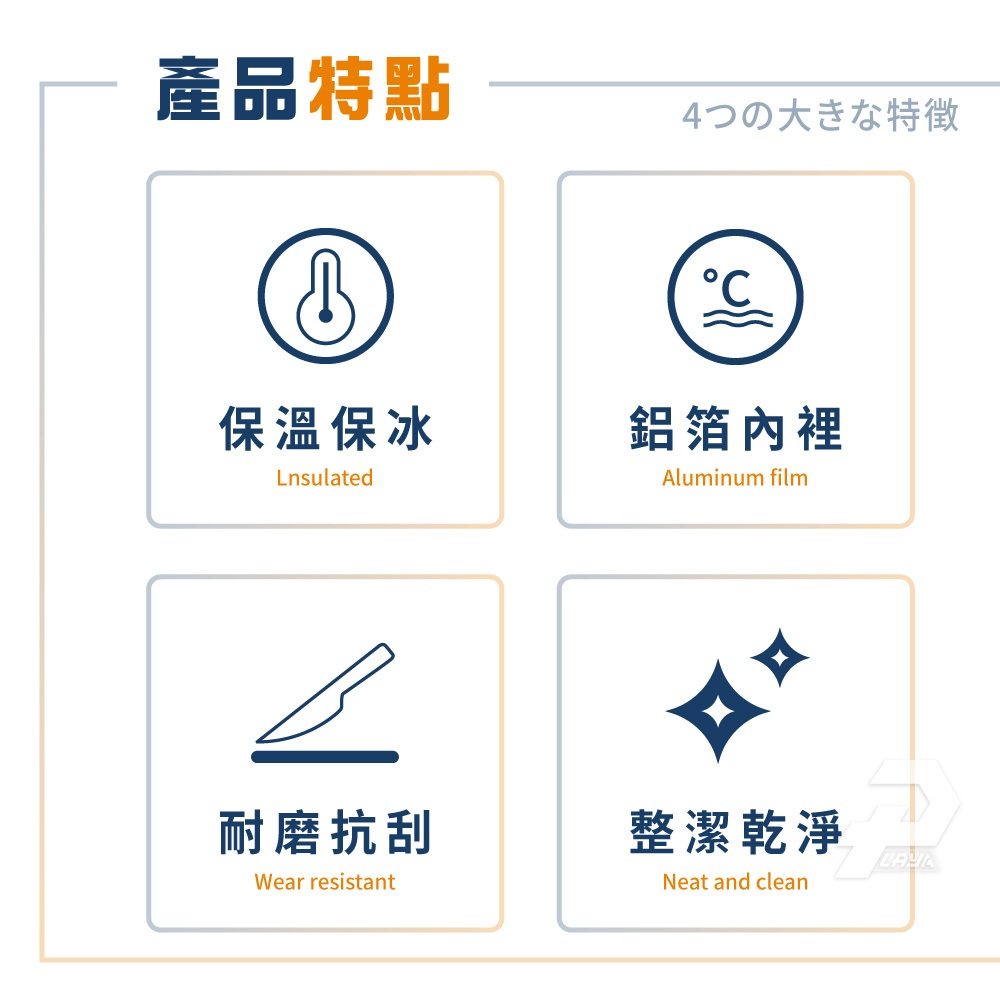 產品特點
4つの大きな特徴

°C

保溫保冰
Lnsulated

鋁箔內裡
Aluminum film

耐磨抗刮
Wear resistant

整潔乾淨
Neat and clean

PLAYA