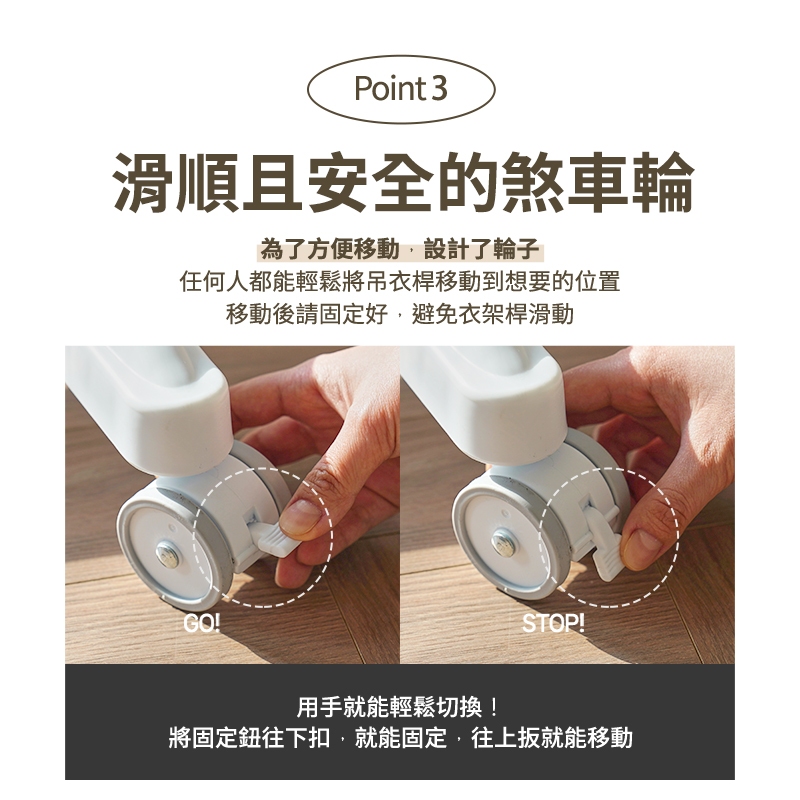 Point 3

滑順且安全的煞車輪

為了方便移動，設計了輪子
任何人都能輕鬆將吊衣桿移動到想要的位置
移動後請固定好，避免衣架桿滑動

GO!

STOP!

用手就能輕鬆切換！
將固定鈕往下扣，就能固定，往上扳就能移動