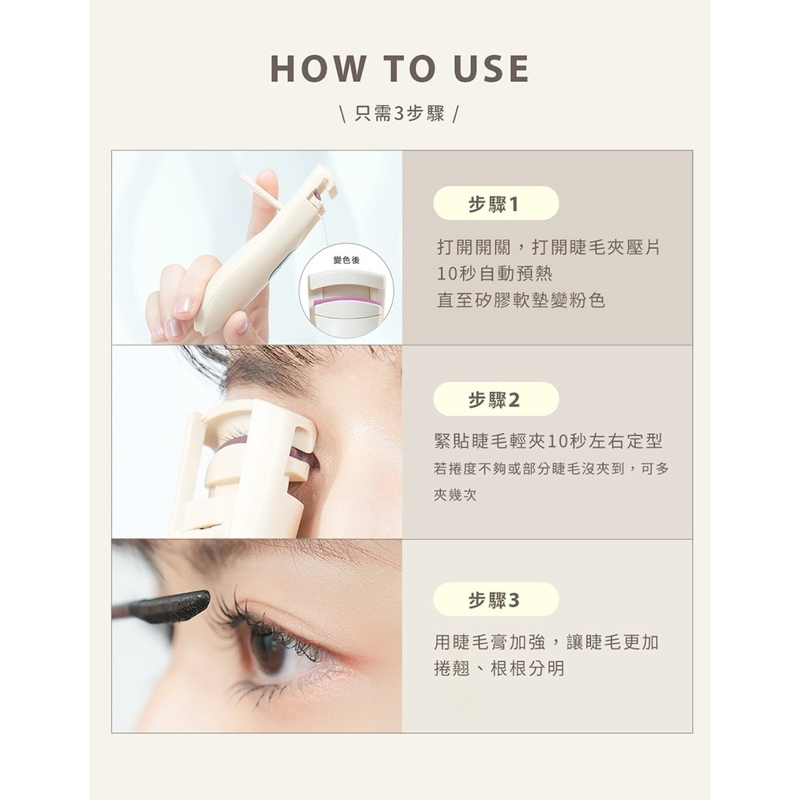 HOW TO USE

\ 只需3步驟 /

變色後

步驟1

打開開關，打開睫毛夾壓片
10秒自動預熱
直至矽膠軟墊變粉色

步驟2

緊貼睫毛輕夾10秒左右定型

若捲度不夠或部分睫毛沒夾到，可多夾幾次

步驟3

用睫毛膏加強，讓睫毛更加捲翹、根根分明