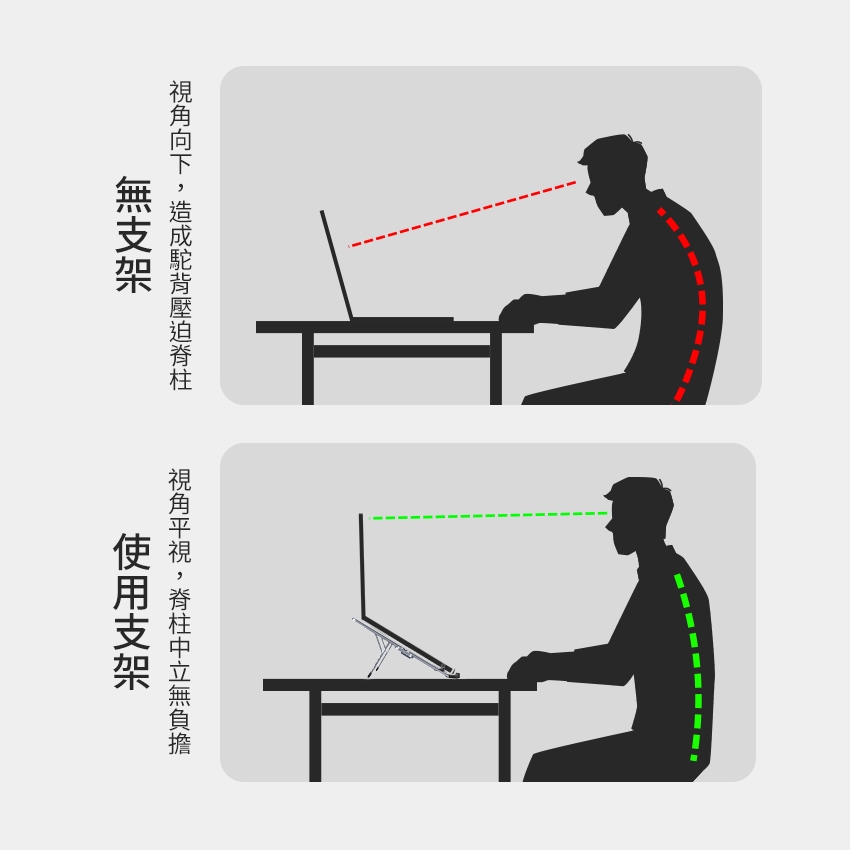 無支架

視角向下，造成駝背壓迫脊柱

使用支架

視角平視，脊柱中立無負擔