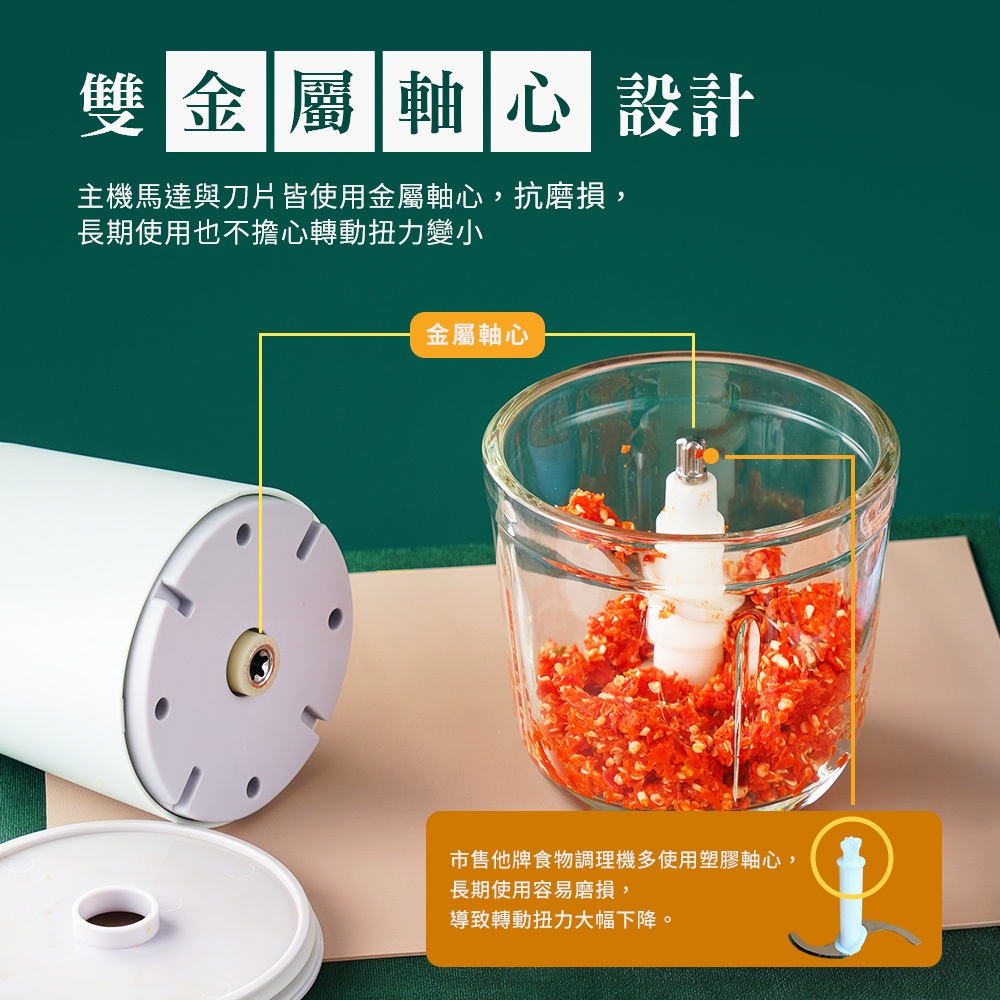 雙金屬軸心設計

主機馬達與刀片皆使用金屬軸心，抗磨損，長期使用也不擔心轉動扭力變小

金屬軸心

市售他牌食物調理機多使用塑膠軸心，長期使用容易磨損，導致轉動扭力大幅下降。