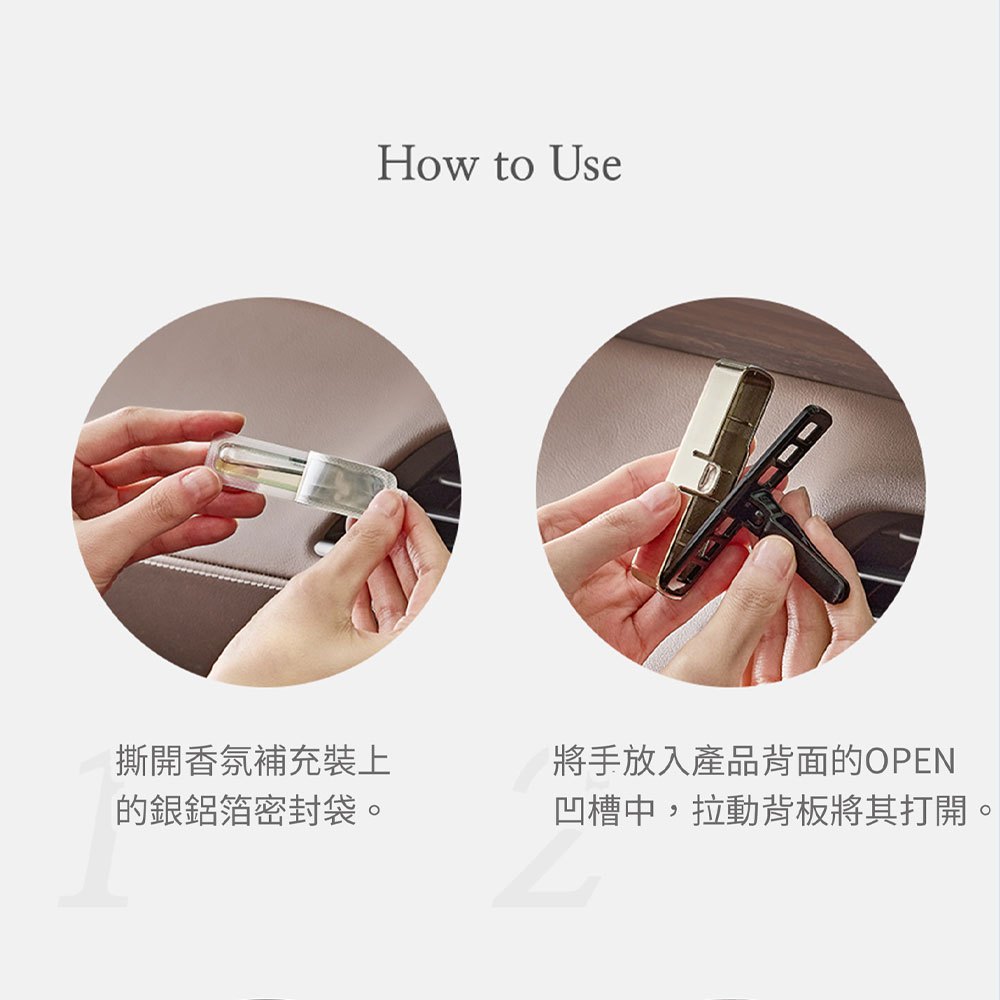 How to Use

1
撕開香氛補充裝上的銀鋁箔密封袋。

2
將手放入產品背面的OPEN凹槽中，拉動背板將其打開。