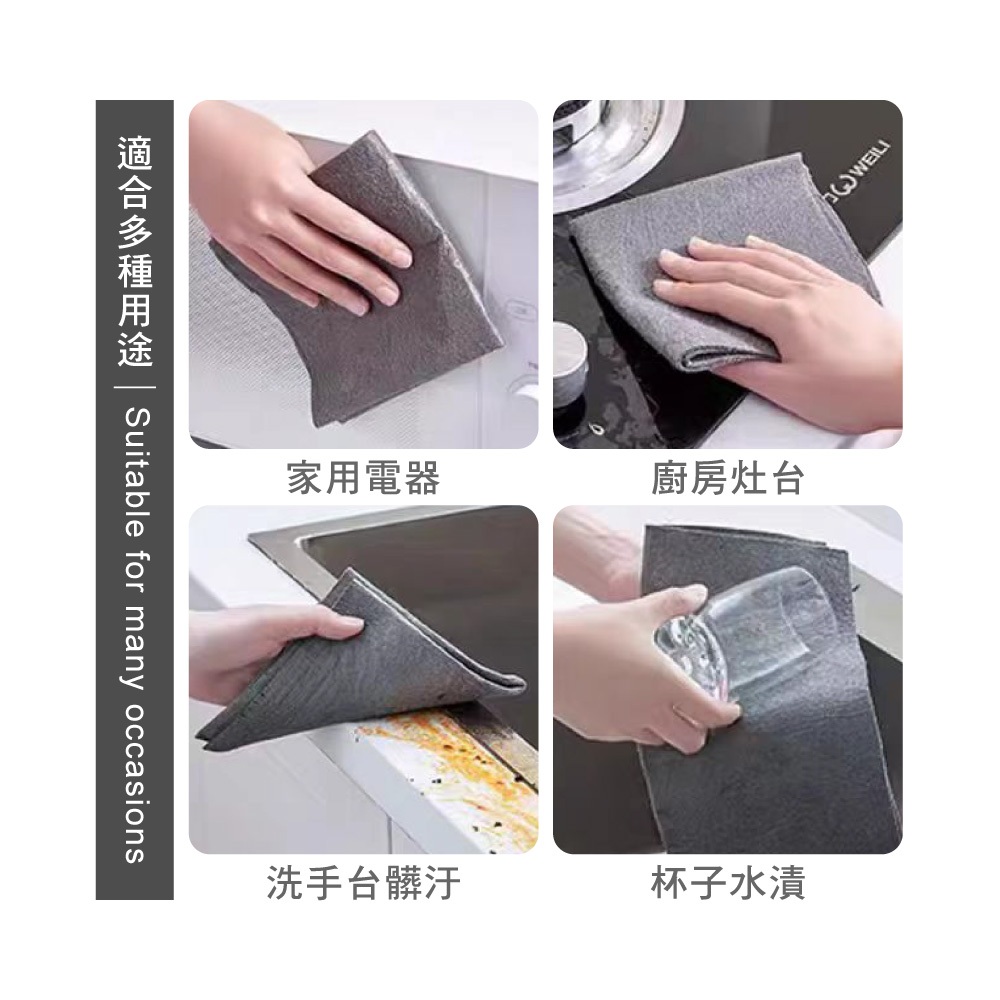 適合多種用途 | Suitable for many occasions

WEILI

家用電器

廚房灶台

洗手台髒汙

杯子水漬