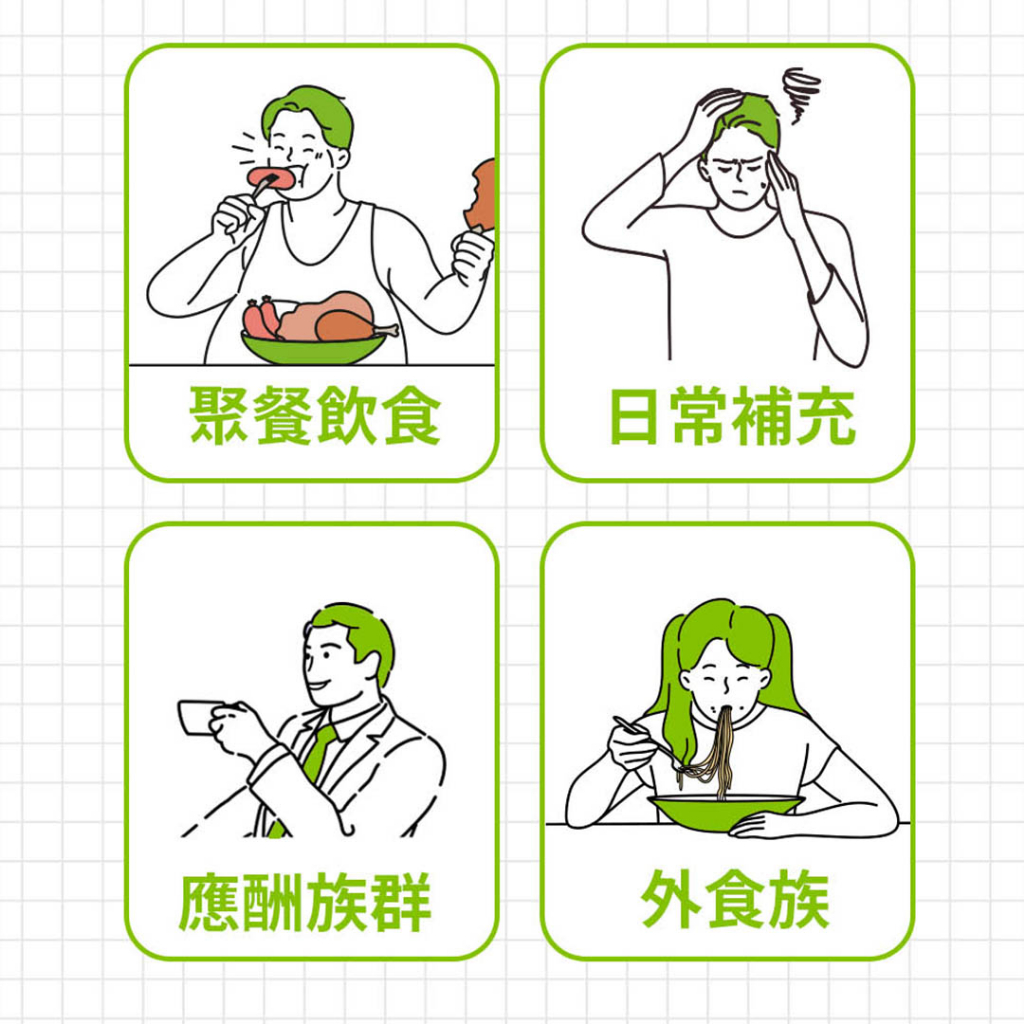 聚餐飲食

日常補充

應酬族群

外食族