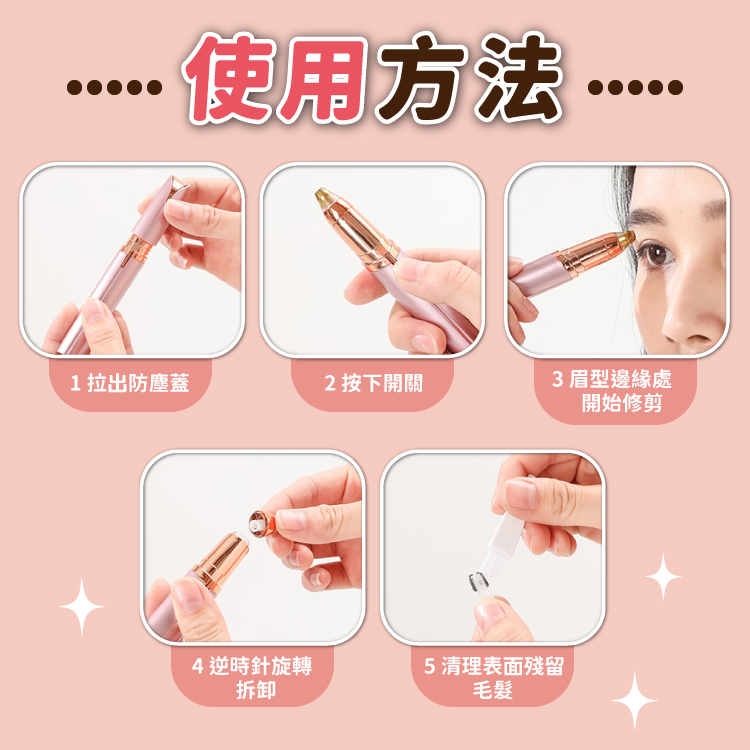 使用方法

1 拉出防塵蓋

2 按下開關

3 眉型邊緣處開始修剪

4 逆時針旋轉拆卸

5 清理表面殘留毛髮