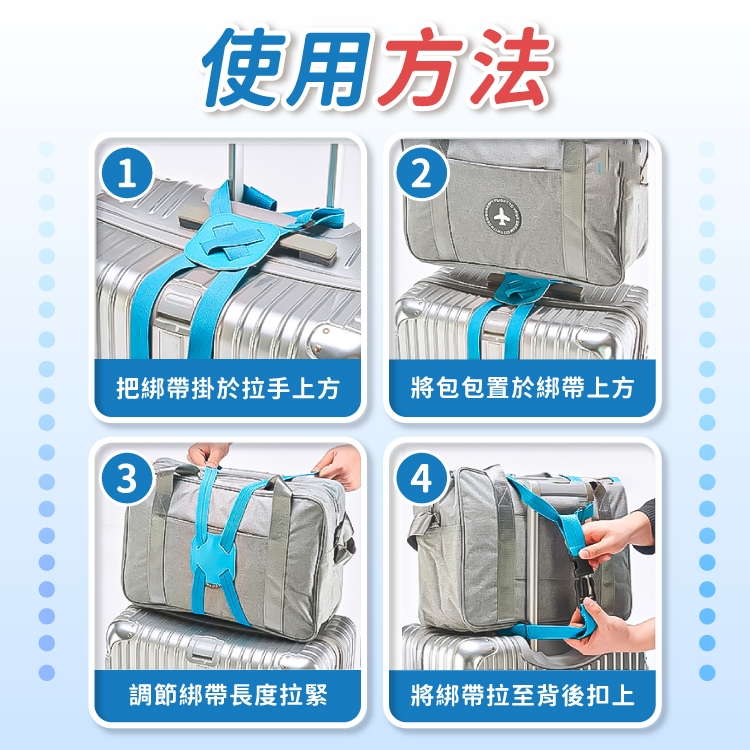 使用方法

1
把綁帶掛於拉手上方

2
將包包置於綁帶上方

3
調節綁帶長度拉緊

4
將綁帶拉至背後扣上