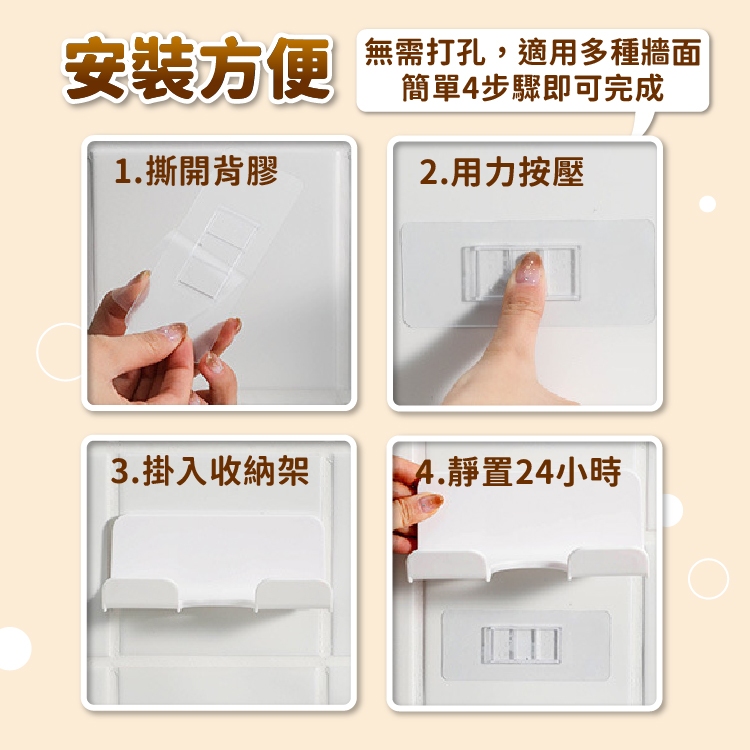 安裝方便

無需打孔，適用多種牆面
簡單4步驟即可完成

1.撕開背膠

2.用力按壓

3.掛入收納架

4.靜置24小時