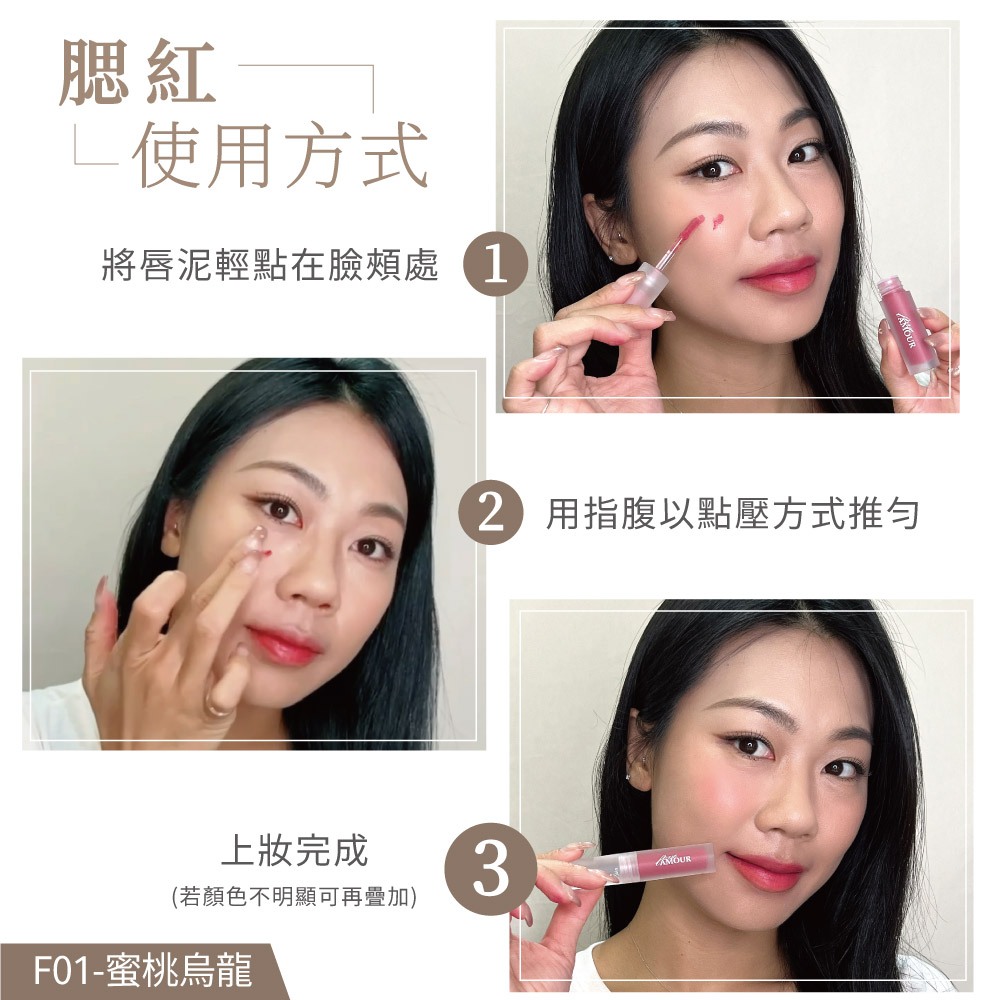 腮紅
使用方式

將唇泥輕點在臉頰處

1

AMOUR

2

用指腹以點壓方式推勻

上妝完成
(若顏色不明顯可再疊加)

3

AMOUR

F01-蜜桃烏龍