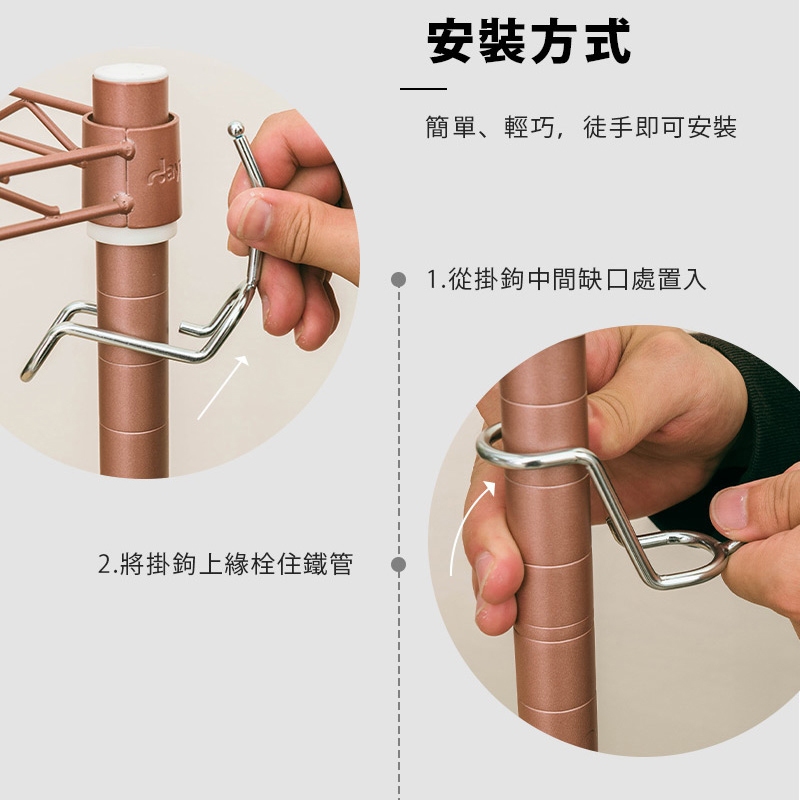 安裝方式

簡單、輕巧，徒手即可安裝

1.從掛鉤中間缺口處置入

2.將掛鉤上緣栓住鐵管