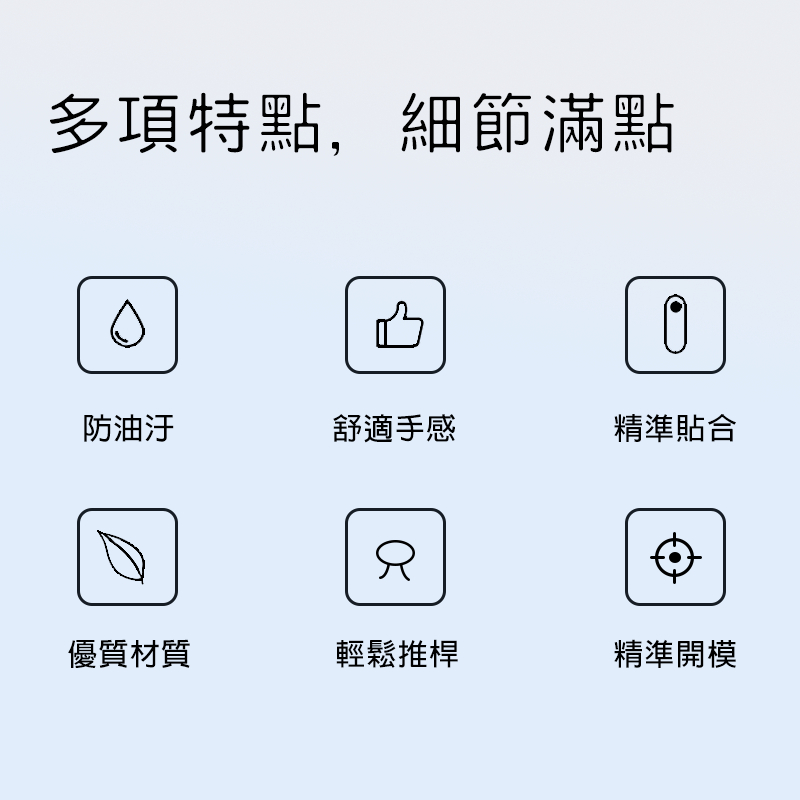 多項特點，細節滿點

防油汙

舒適手感

精準貼合

優質材質

輕鬆推桿

精準開模