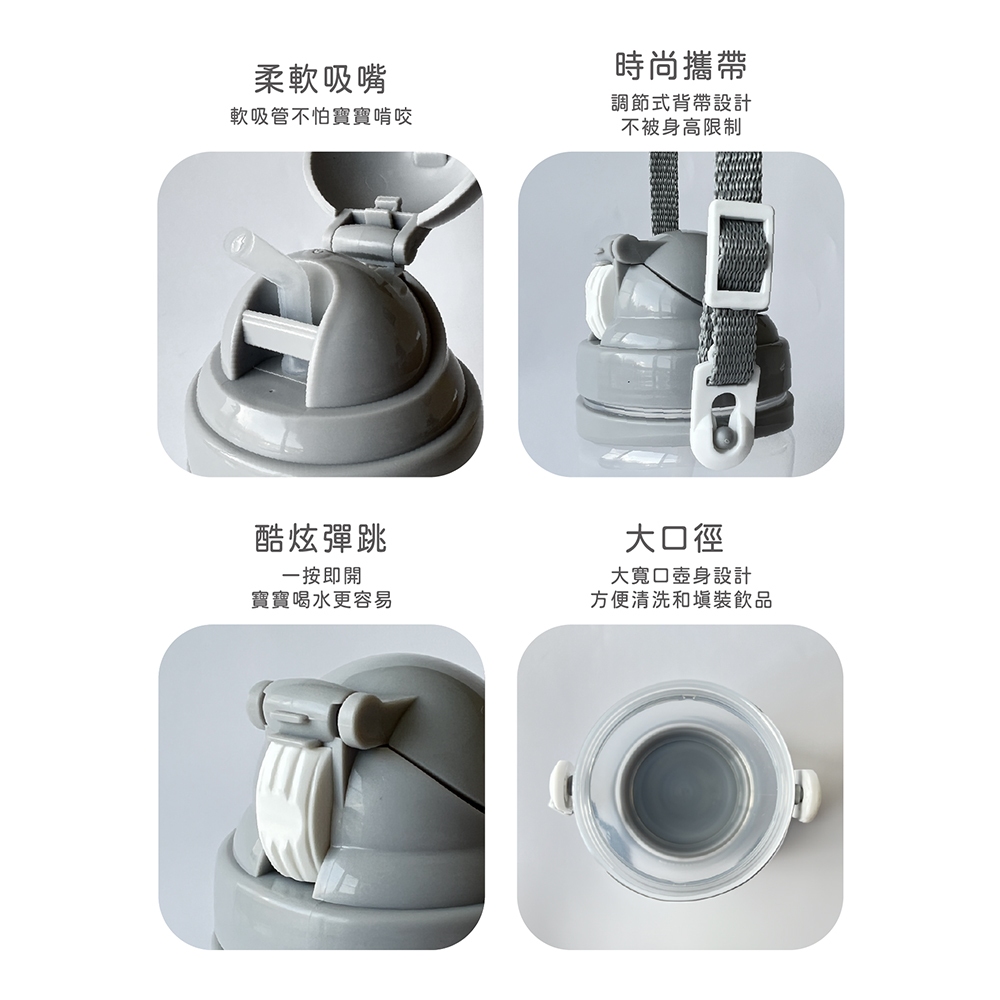 柔軟吸嘴
軟吸管不怕寶寶啃咬

時尚攜帶
調節式背帶設計
不被身高限制

酷炫彈跳
一按即開
寶寶喝水更容易

大口徑
大寬口壺身設計
方便清洗和填裝飲品