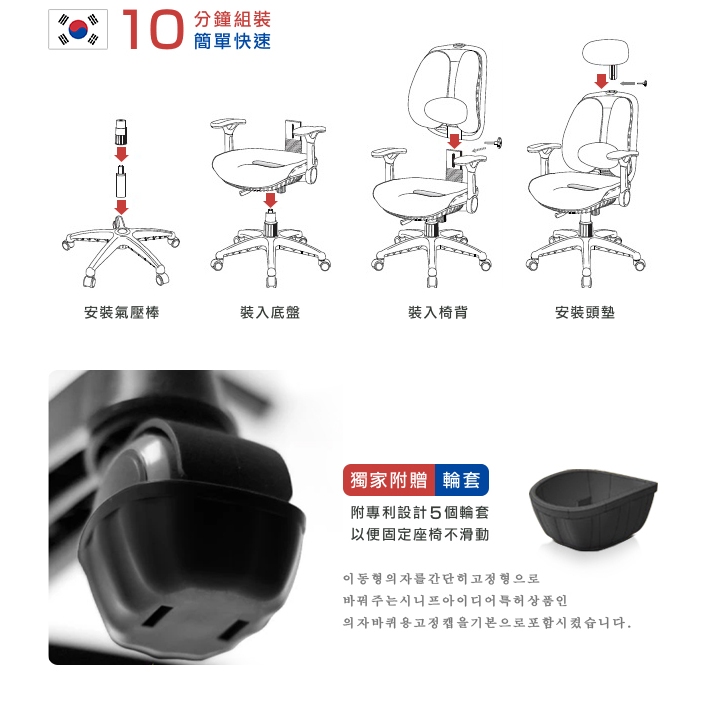 10 分鐘組裝
簡單快速

安裝氣壓棒

裝入底盤

裝入椅背

安裝頭墊

獨家附贈 輪套

附專利設計5個輪套
以便固定座椅不滑動

이동형의자를간단히고정형으로
바꿔주는시니프아이디어특허상품인
의자바퀴용고정캡을기본으로포함시켰습니다.