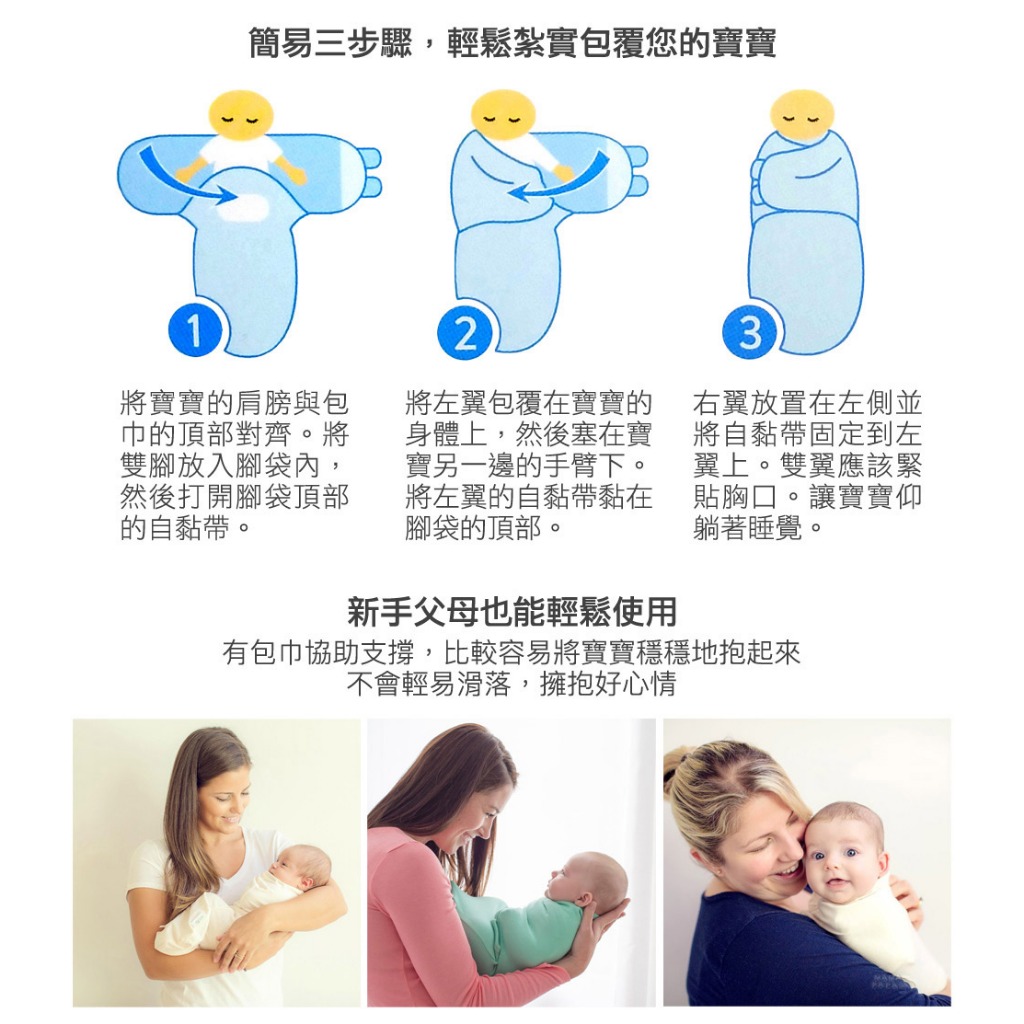 簡易三步驟，輕鬆紮實包覆您的寶寶

1

將寶寶的肩膀與包巾的頂部對齊。將雙腳放入腳袋內，然後打開腳袋頂部的自黏帶。

2

將左翼包覆在寶寶的身體上，然後塞在寶寶另一邊的手臂下。將左翼的自黏帶黏在腳袋的頂部。

3

右翼放置在左側並將自黏帶固定到左翼上。雙翼應該緊貼胸口。讓寶寶仰躺著睡覺。

新手父母也能輕鬆使用

有包巾協助支撐，比較容易將寶寶穩穩地抱起來
不會輕易滑落，擁抱好心情