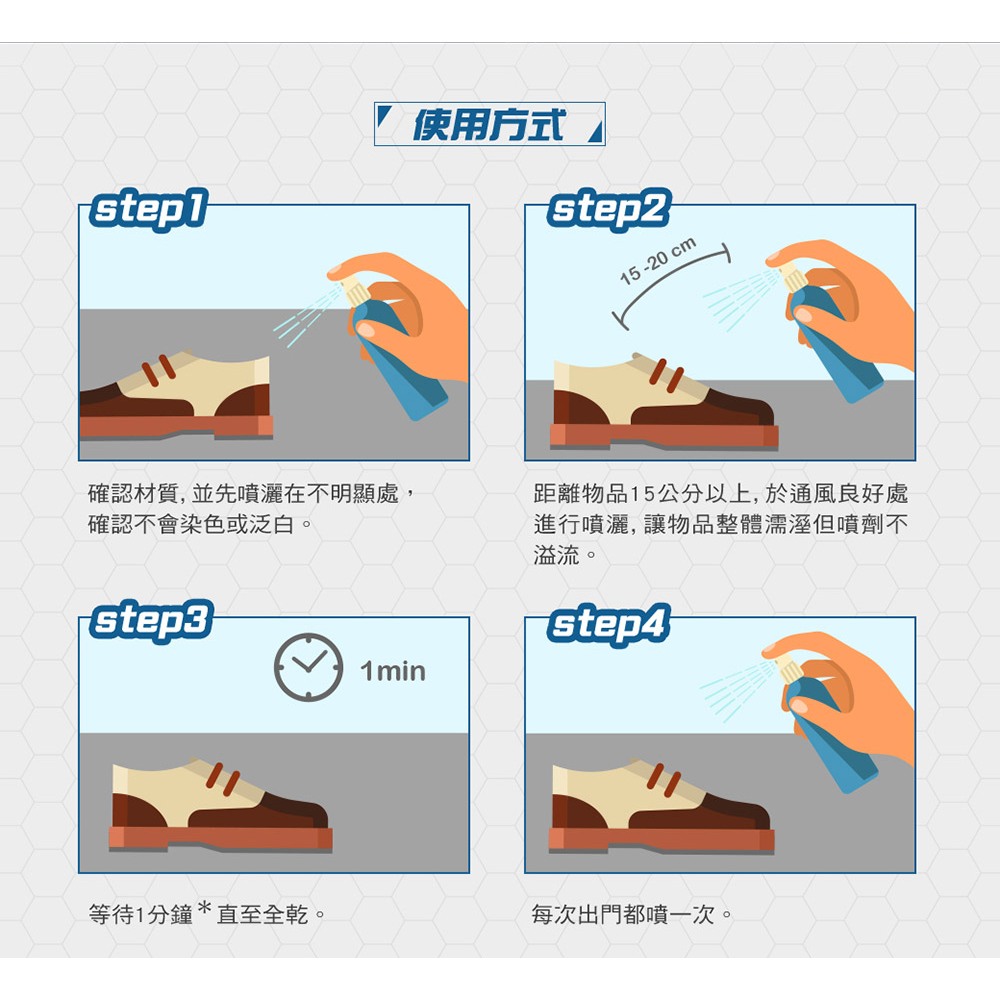 使用方式

step1

確認材質, 並先噴灑在不明顯處，確認不會染色或泛白。

step2

15 -20 cm

距離物品15公分以上, 於通風良好處進行噴灑, 讓物品整體濡溼但噴劑不溢流。

step3

1min

等待1分鐘＊直至全乾。

step4

每次出門都噴一次。