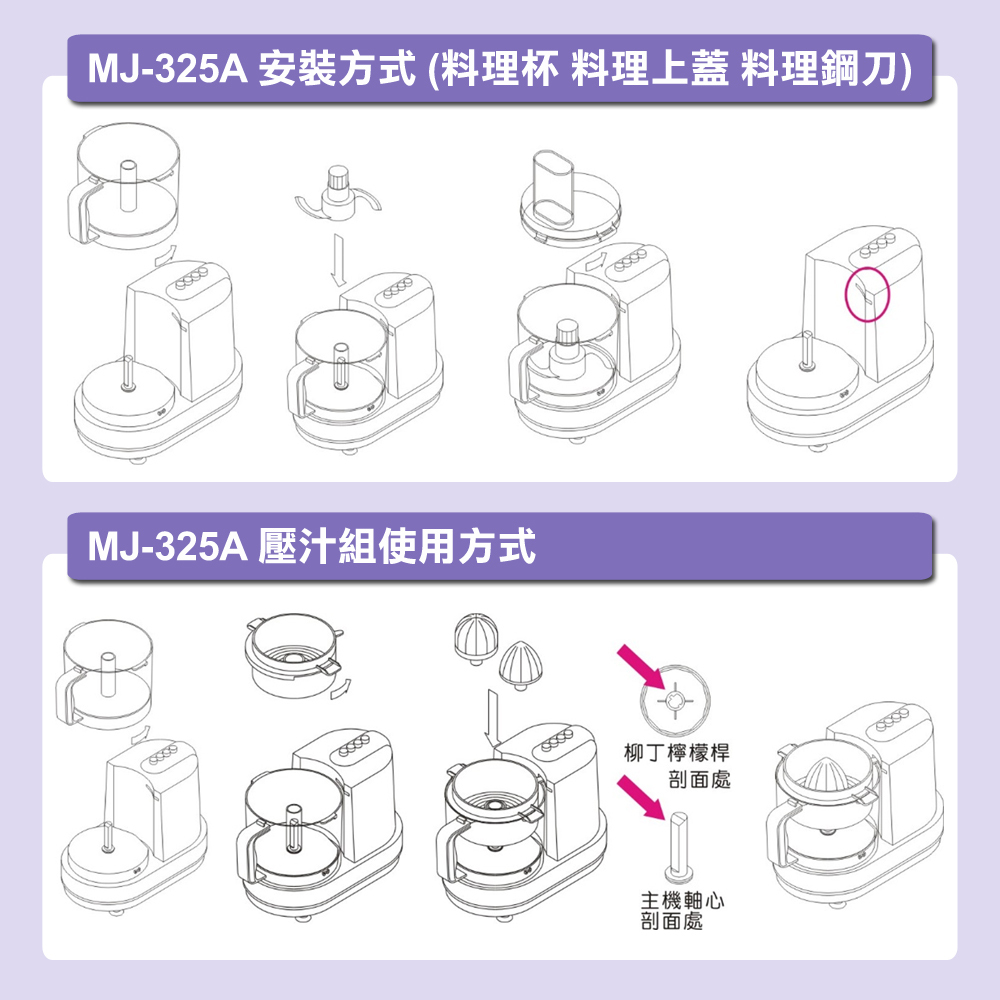 MJ-325A 安裝方式 (料理杯 料理上蓋 料理鋼刀)

MJ-325A 壓汁組使用方式

柳丁檸檬桿
剖面處

主機軸心
剖面處