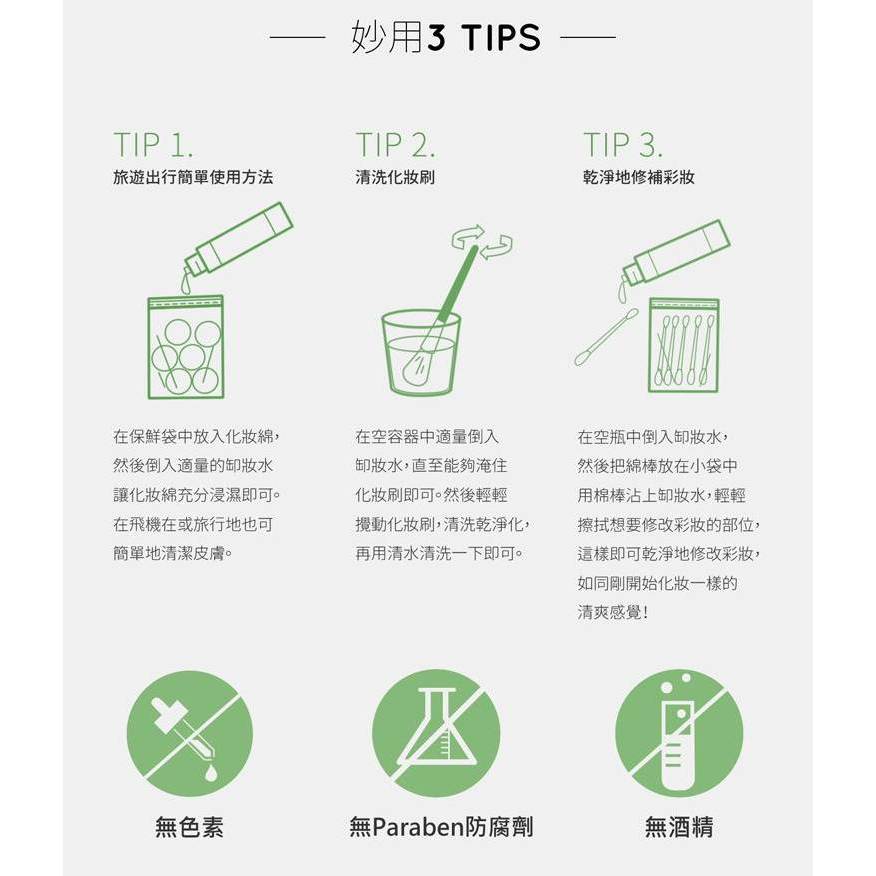 妙用3 TIPS

TIP 1.
旅遊出行簡單使用方法

在保鮮袋中放入化妝綿，然後倒入適量的卸妝水讓化妝綿充分浸濕即可。在飛機在或旅行地也可簡單地清潔皮膚。

TIP 2.
清洗化妝刷

在空容器中適量倒入卸妝水，直至能夠淹住化妝刷即可。然後輕輕攪動化妝刷，清洗乾淨化，再用清水清洗一下即可。

TIP 3.
乾淨地修補彩妝

在空瓶中倒入卸妝水，然後把綿棒放在小袋中用棉棒沾上卸妝水，輕輕擦拭想要修改彩妝的部位，這樣即可乾淨地修改彩妝，如同剛開始化妝一樣的清爽感覺！

無色素

無Paraben防腐劑

無酒精