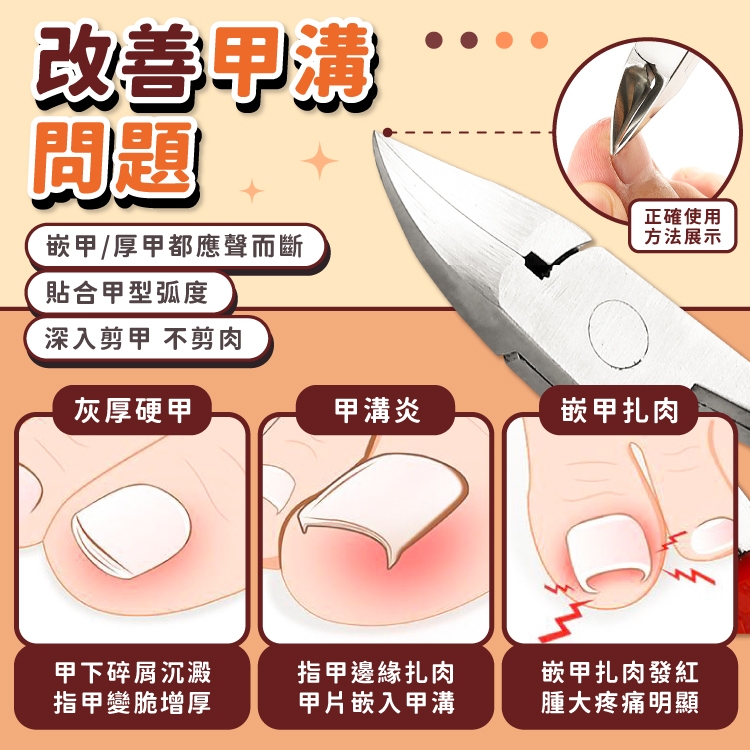 改善甲溝問題

正確使用方法展示

嵌甲/厚甲都應聲而斷

貼合甲型弧度

深入剪甲 不剪肉

灰厚硬甲

甲下碎屑沉澱
指甲變脆增厚

甲溝炎

指甲邊緣扎肉
甲片嵌入甲溝

嵌甲扎肉

嵌甲扎肉發紅
腫大疼痛明顯