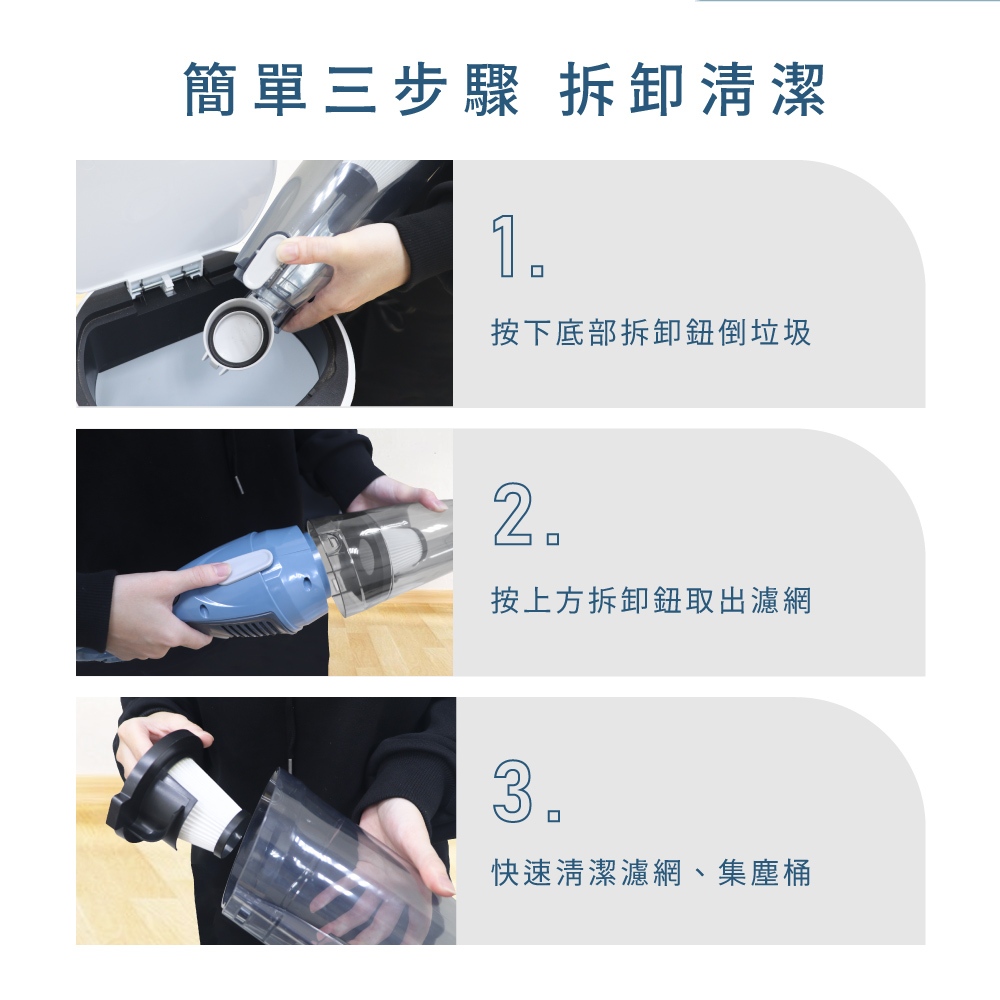 簡單三步驟 拆卸清潔

1.

按下底部拆卸鈕倒垃圾

2.

按上方拆卸鈕取出濾網

3.

快速清潔濾網、集塵桶