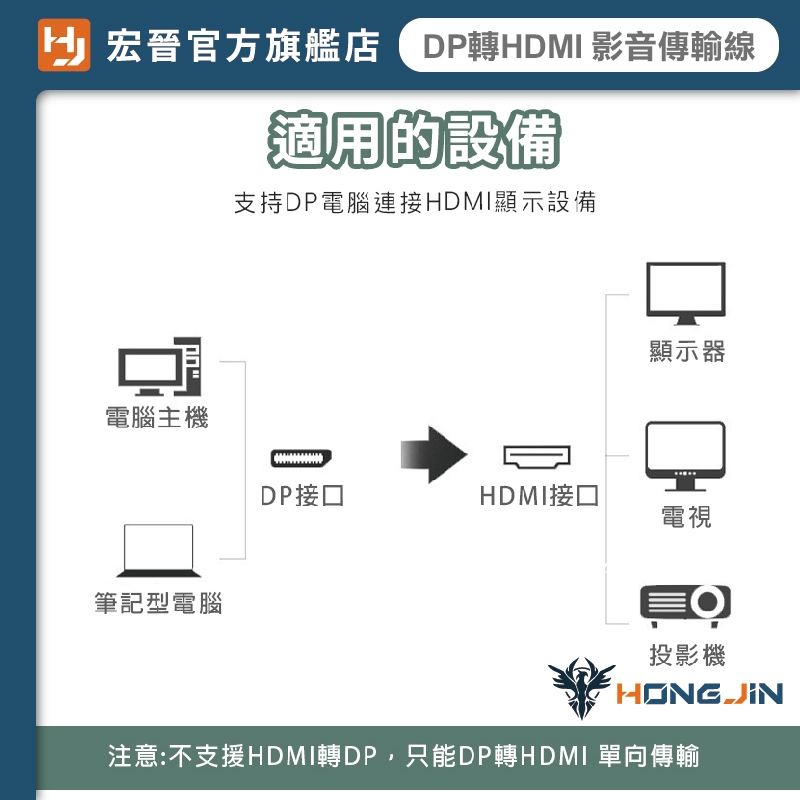 宏晉官方旗艦店

DP轉HDMI 影音傳輸線

適用的設備

支持DP電腦連接HDMI顯示設備

電腦主機

筆記型電腦

DP接口

HDMI接口

顯示器

電視

投影機

HONGJIN

注意:不支援HDMI轉DP，只能DP轉HDMI 單向傳輸