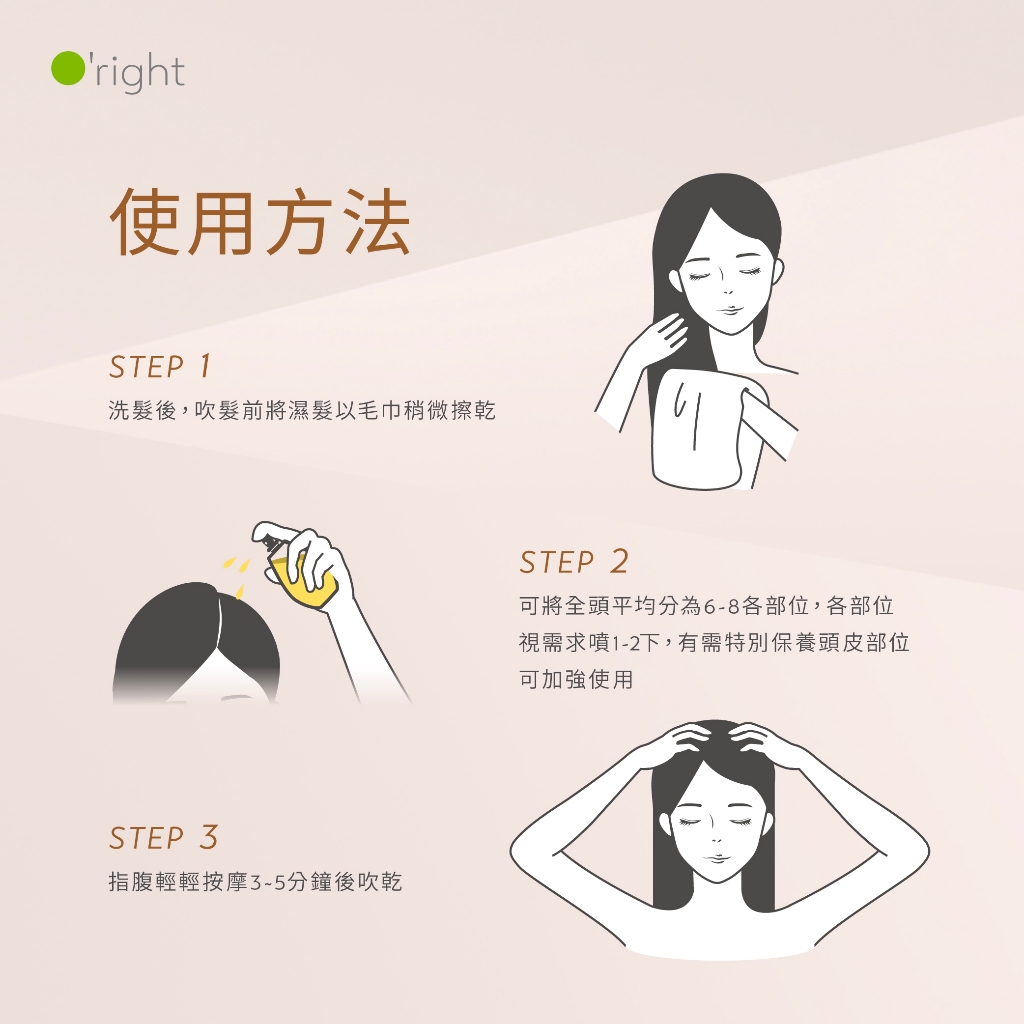 O'right

使用方法

STEP 1
洗髮後，吹髮前將濕髮以毛巾稍微擦乾

STEP 2
可將全頭平均分為6-8各部位，各部位視需求噴1-2下，有需特別保養頭皮部位可加強使用

STEP 3
指腹輕輕按摩3-5分鐘後吹乾