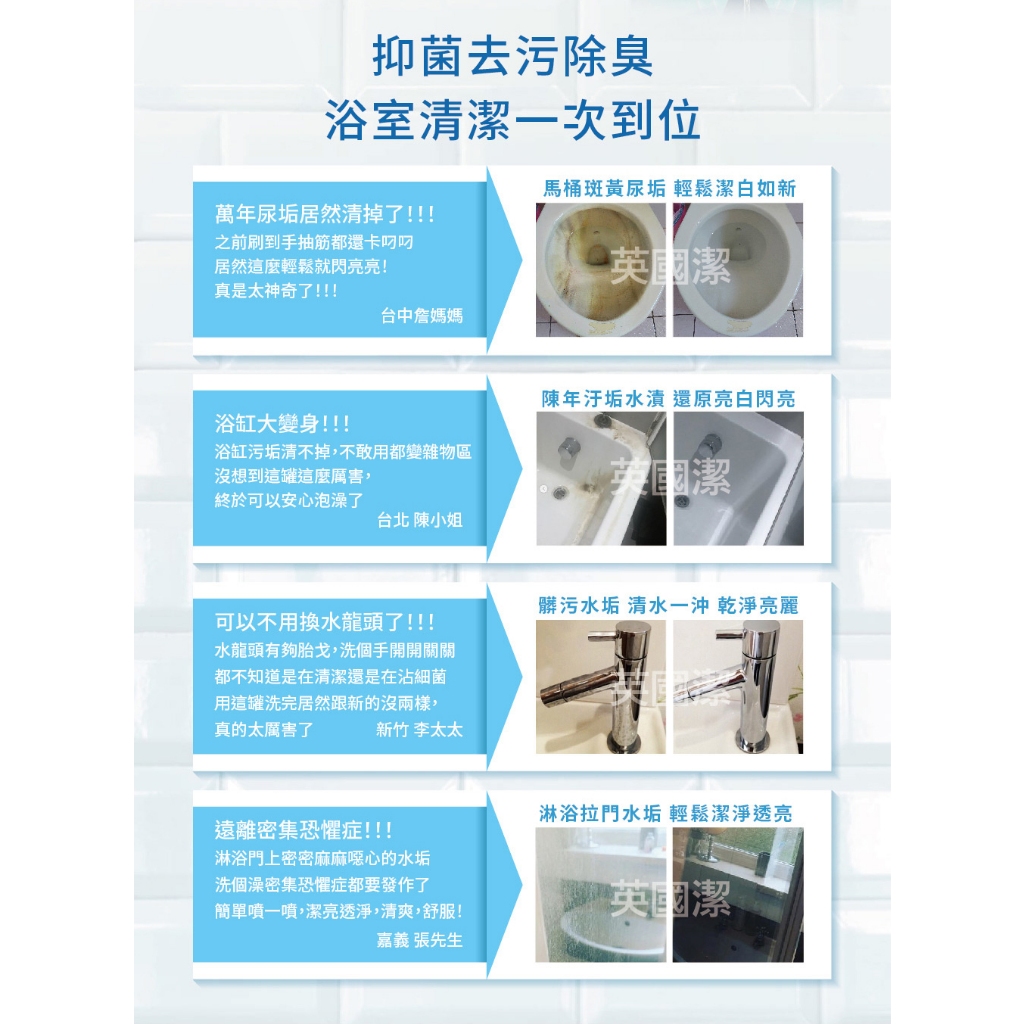 抑菌去污除臭
浴室清潔一次到位

萬年尿垢居然清掉了!!!
之前刷到手抽筋都還卡叼叼
居然這麼輕鬆就閃亮亮!
真是太神奇了!!!
台中詹媽媽

馬桶斑黃尿垢 輕鬆潔白如新
英國潔

浴缸大變身!!!
浴缸污垢清不掉,不敢用都變雜物區
沒想到這罐這麼厲害,
終於可以安心泡澡了
台北 陳小姐

陳年汙垢水漬 還原亮白閃亮
英國潔

可以不用換水龍頭了!!!
水龍頭有夠胎戈,洗個手開開關關
都不知道是在清潔還是在沾細菌
用這罐洗完居然跟新的沒兩樣,
真的太厲害了 新竹 李太太

髒污水垢 清水一沖 乾淨亮麗
英國潔

遠離密集恐懼症!!!
淋浴門上密密麻麻噁心的水垢
洗個澡密集恐懼症都要發作了
簡單噴一噴,潔亮透淨,清爽,舒服!
嘉義 張先生

淋浴拉門水垢 輕鬆潔淨透亮
英國潔