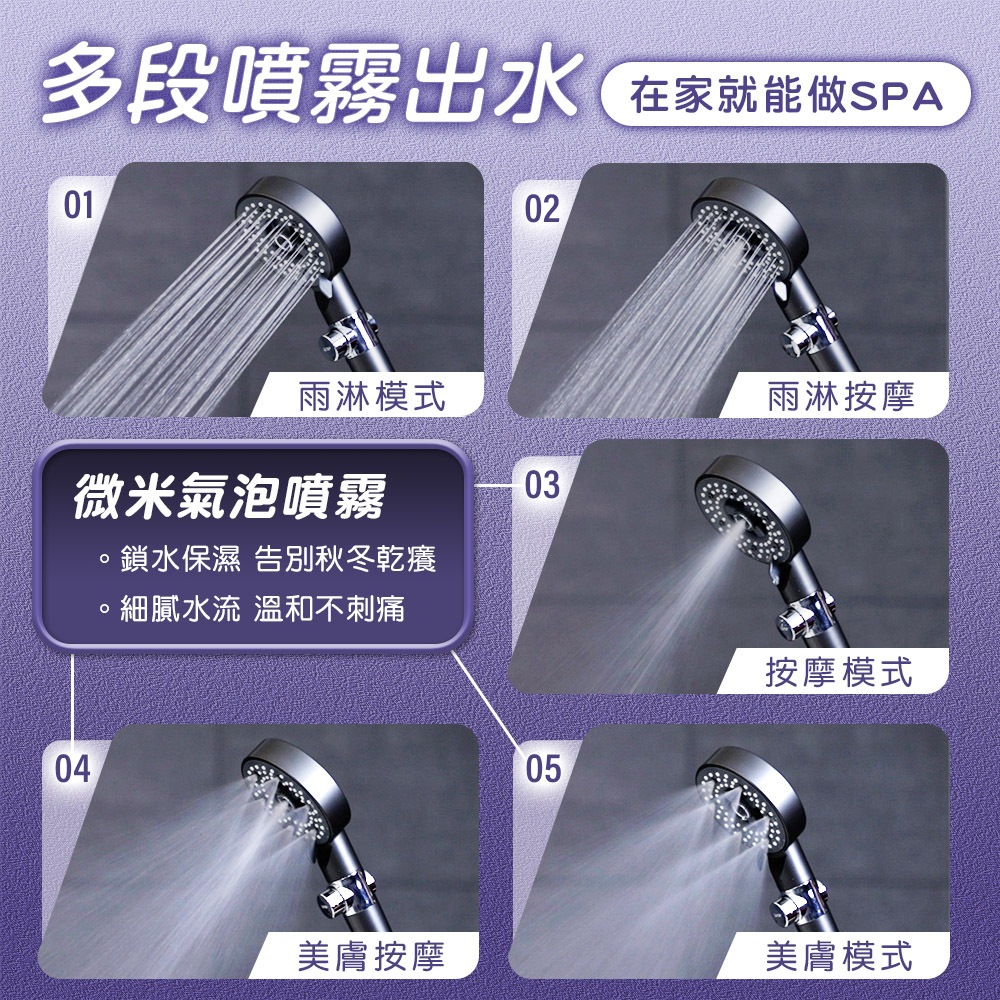 多段噴霧出水
在家就能做SPA

01
雨淋模式

02
雨淋按摩

微米氣泡噴霧
◦ 鎖水保濕 告別秋冬乾癢
◦ 細膩水流 溫和不刺痛

03
按摩模式

04
美膚按摩

05
美膚模式