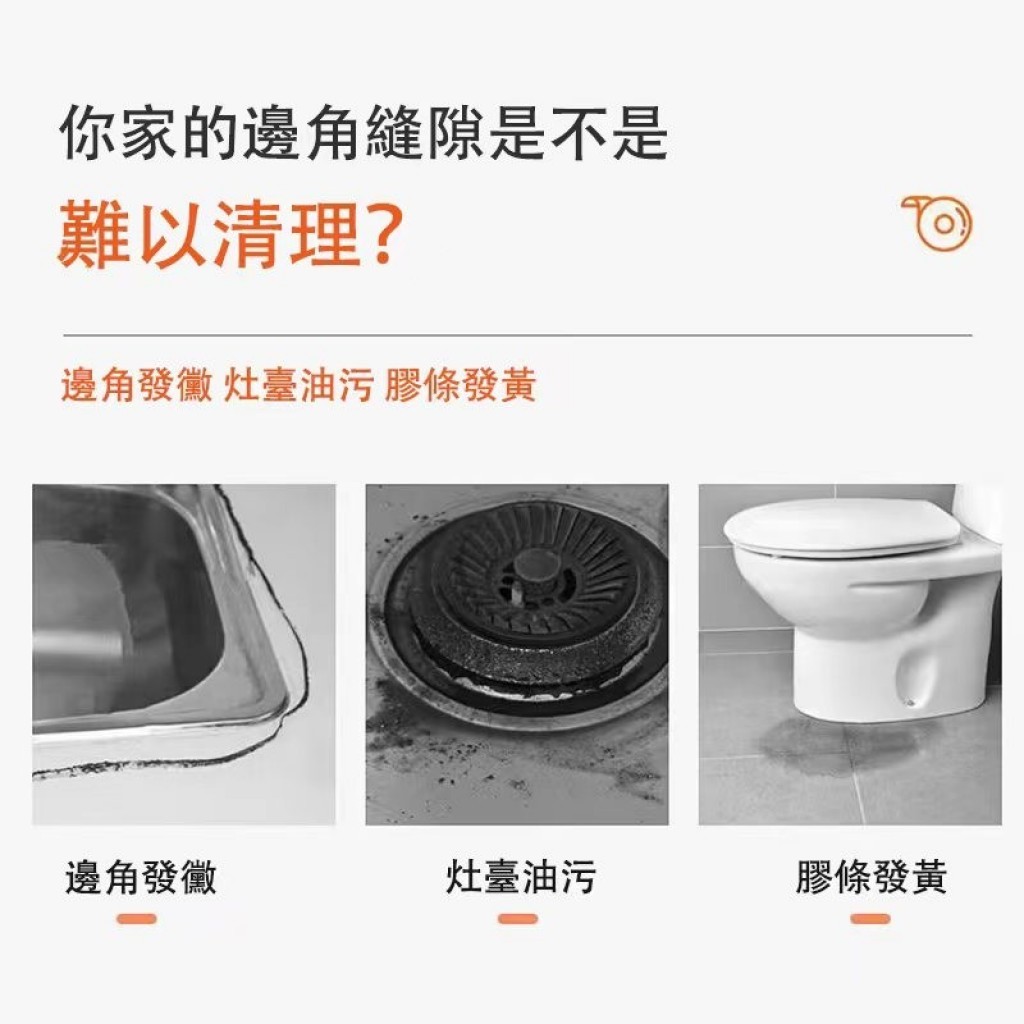 你家的邊角縫隙是不是

難以清理?

邊角發黴 灶臺油污 膠條發黃

邊角發黴

灶臺油污

膠條發黃