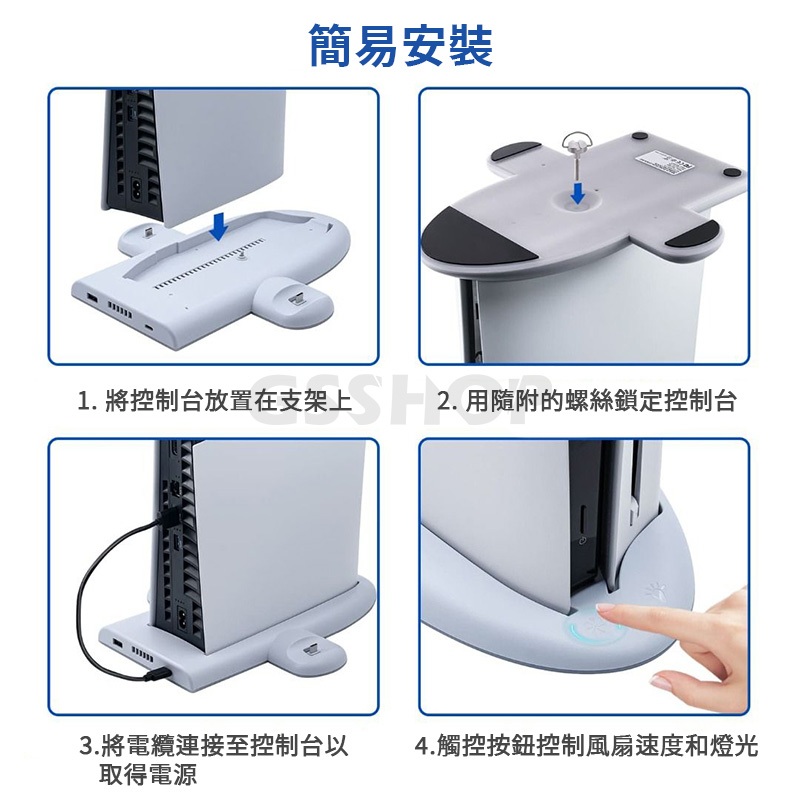 簡易安裝

1. 將控制台放置在支架上

2. 用隨附的螺絲鎖定控制台

GSSHOP

3.將電纜連接至控制台以取得電源

4.觸控按鈕控制風扇速度和燈光