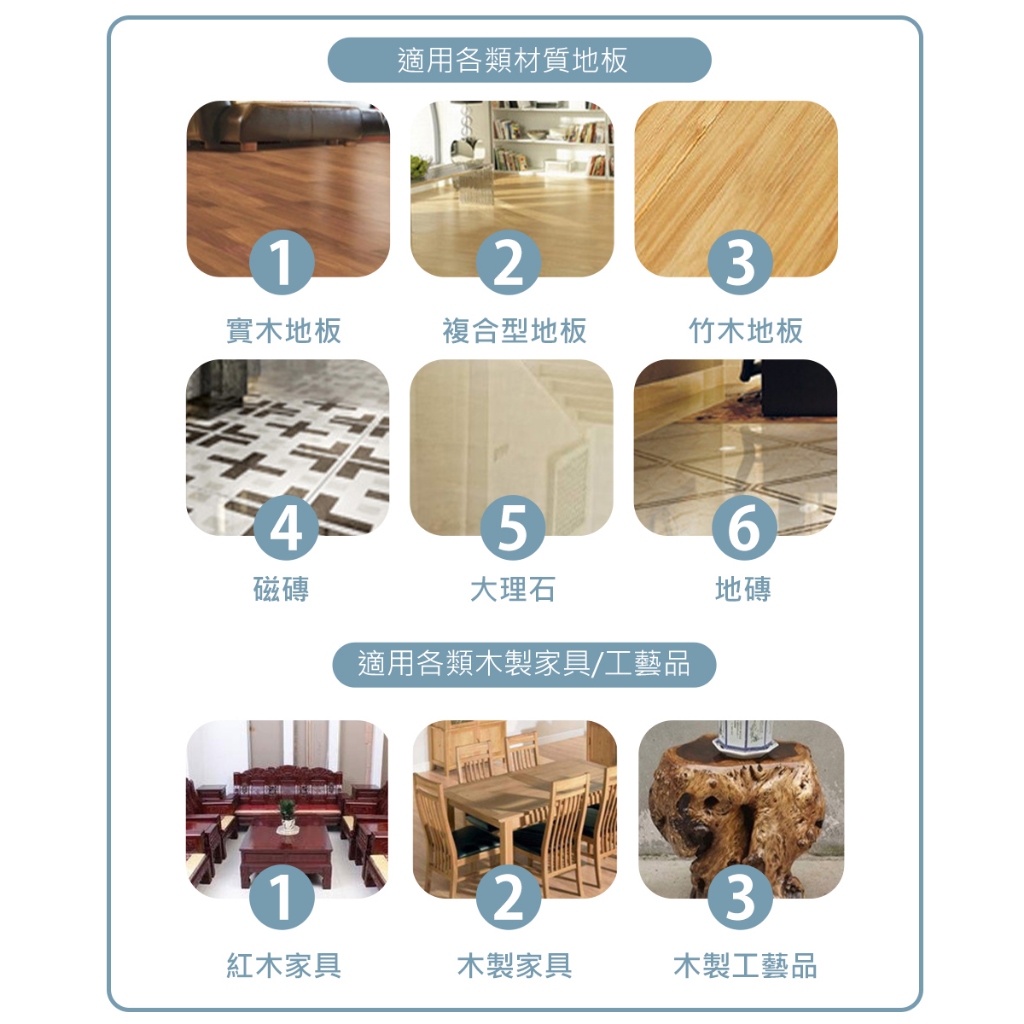 適用各類材質地板

1
實木地板

2
複合型地板

3
竹木地板

4
磁磚

5
大理石

6
地磚

適用各類木製家具/工藝品

1
紅木家具

2
木製家具

3
木製工藝品