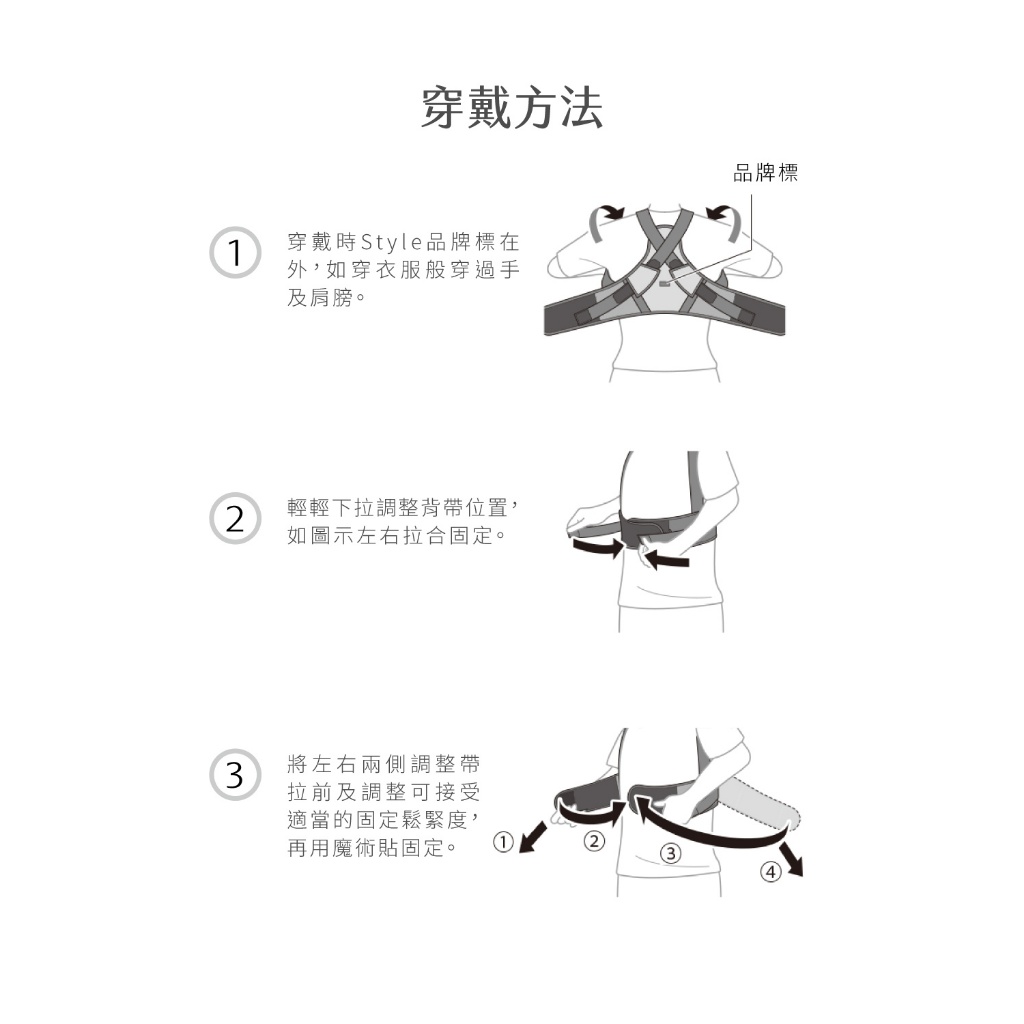 穿戴方法

品牌標

1 穿戴時Style品牌標在外，如穿衣服般穿過手及肩膀。

2 輕輕下拉調整背帶位置，如圖示左右拉合固定。

3 將左右兩側調整帶拉前及調整可接受適當的固定鬆緊度，再用魔術貼固定。

①
②
③
④