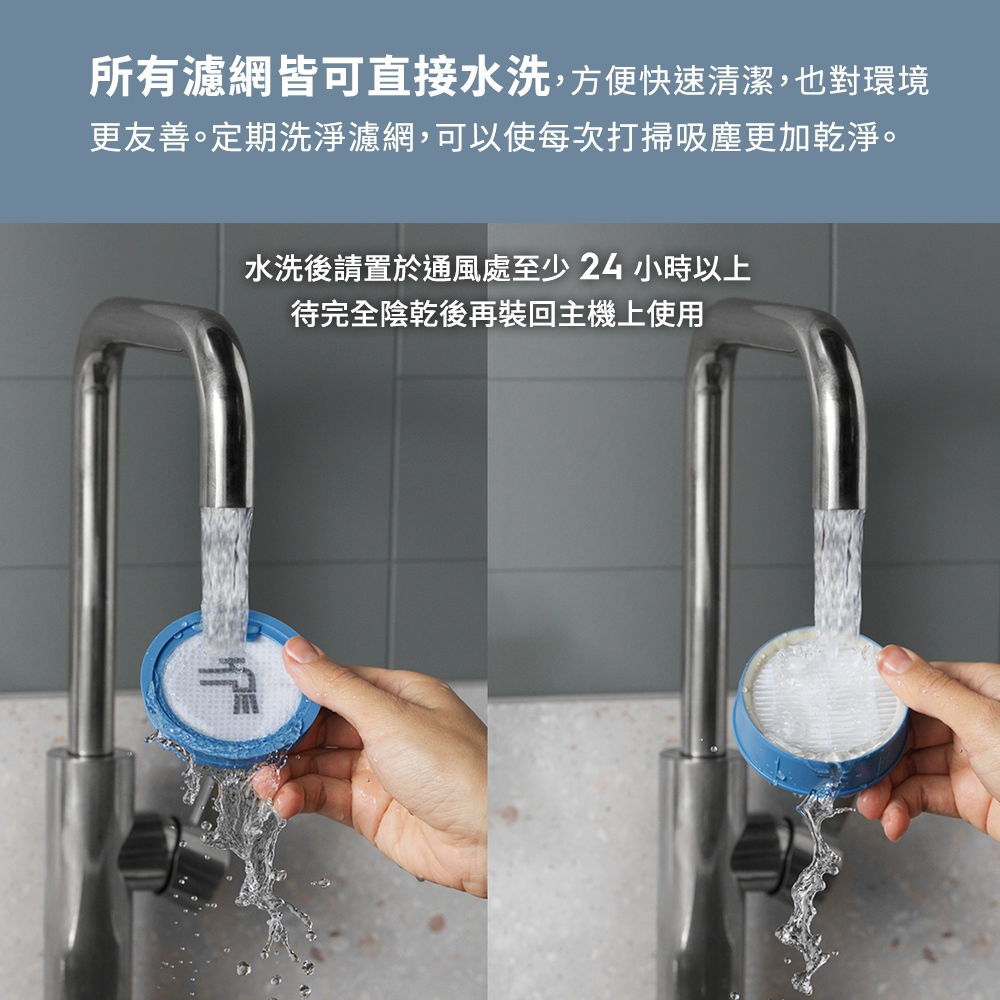 所有濾網皆可直接水洗，方便快速清潔，也對環境更友善。定期洗淨濾網，可以使每次打掃吸塵更加乾淨。

水洗後請置於通風處至少 24 小時以上
待完全陰乾後再裝回主機上使用