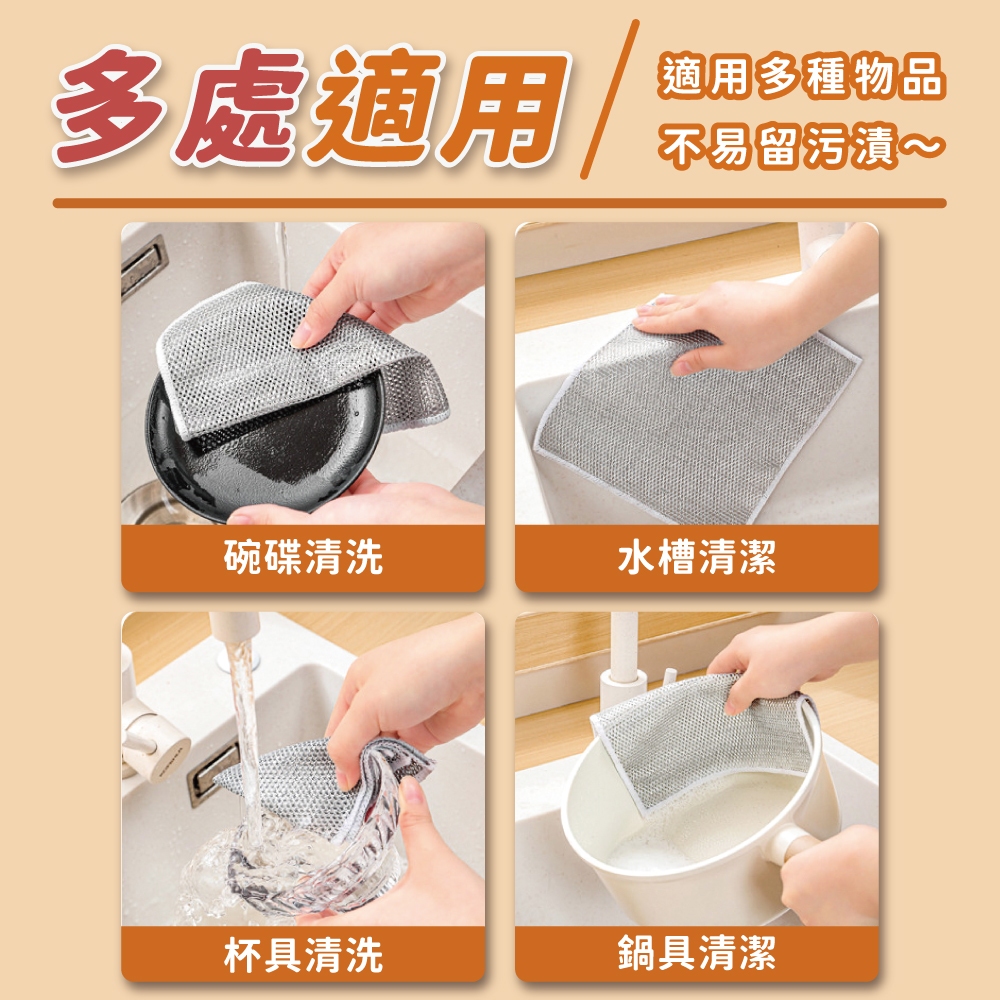 多處適用

適用多種物品
不易留污漬～

碗碟清洗

水槽清潔

杯具清洗

鍋具清潔