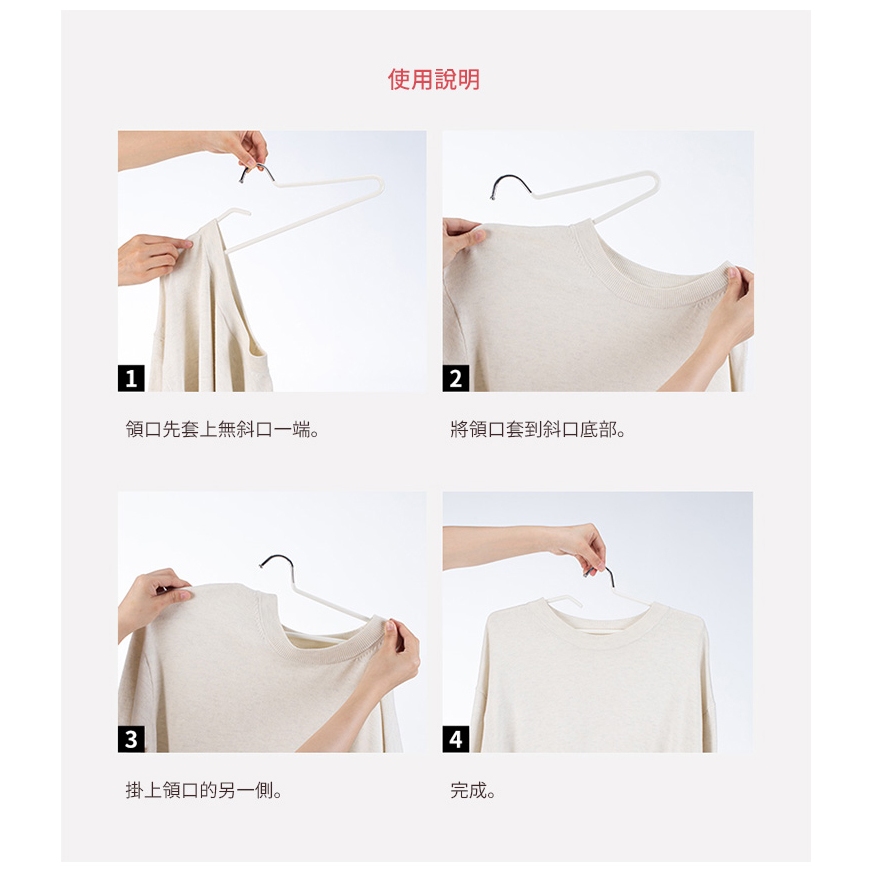 使用說明

1

領口先套上無斜口一端。

2

將領口套到斜口底部。

3

掛上領口的另一側。

4

完成。