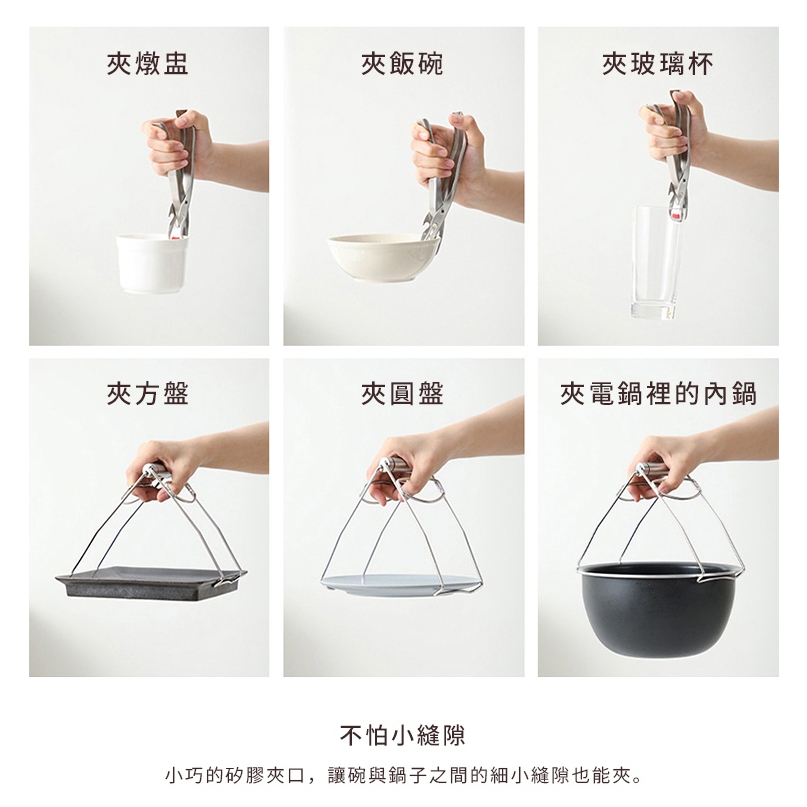 夾燉盅

夾飯碗

夾玻璃杯

夾方盤

夾圓盤

夾電鍋裡的內鍋

不怕小縫隙

小巧的矽膠夾口，讓碗與鍋子之間的細小縫隙也能夾。