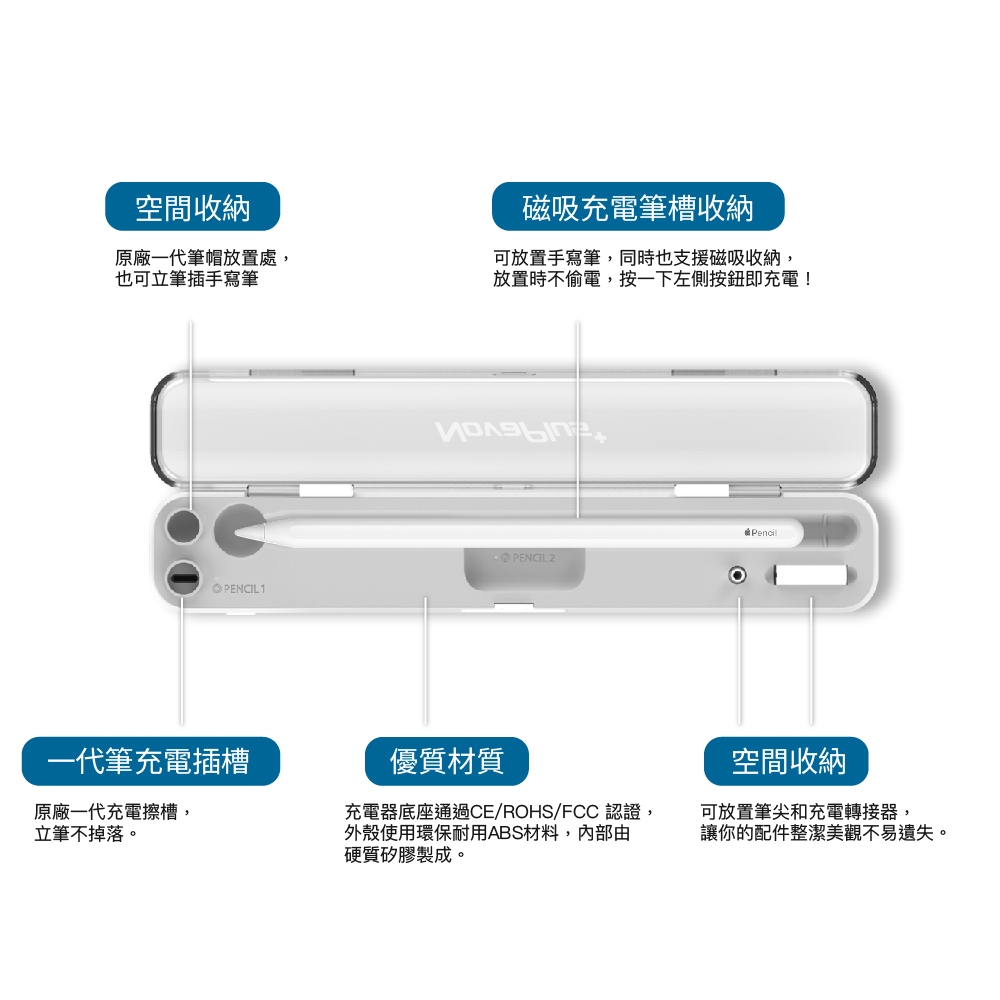 空間收納

原廠一代筆帽放置處，
也可立筆插手寫筆

磁吸充電筆槽收納

可放置手寫筆，同時也支援磁吸收納，
放置時不偷電，按一下左側按鈕即充電！

NovaPlus+

Pencil

PENCIL 2

PENCIL 1

一代筆充電插槽

原廠一代充電擦槽，
立筆不掉落。

優質材質

充電器底座通過CE/ROHS/FCC 認證，
外殼使用環保耐用ABS材料，內部由
硬質矽膠製成。

空間收納

可放置筆尖和充電轉接器，
讓你的配件整潔美觀不易遺失。