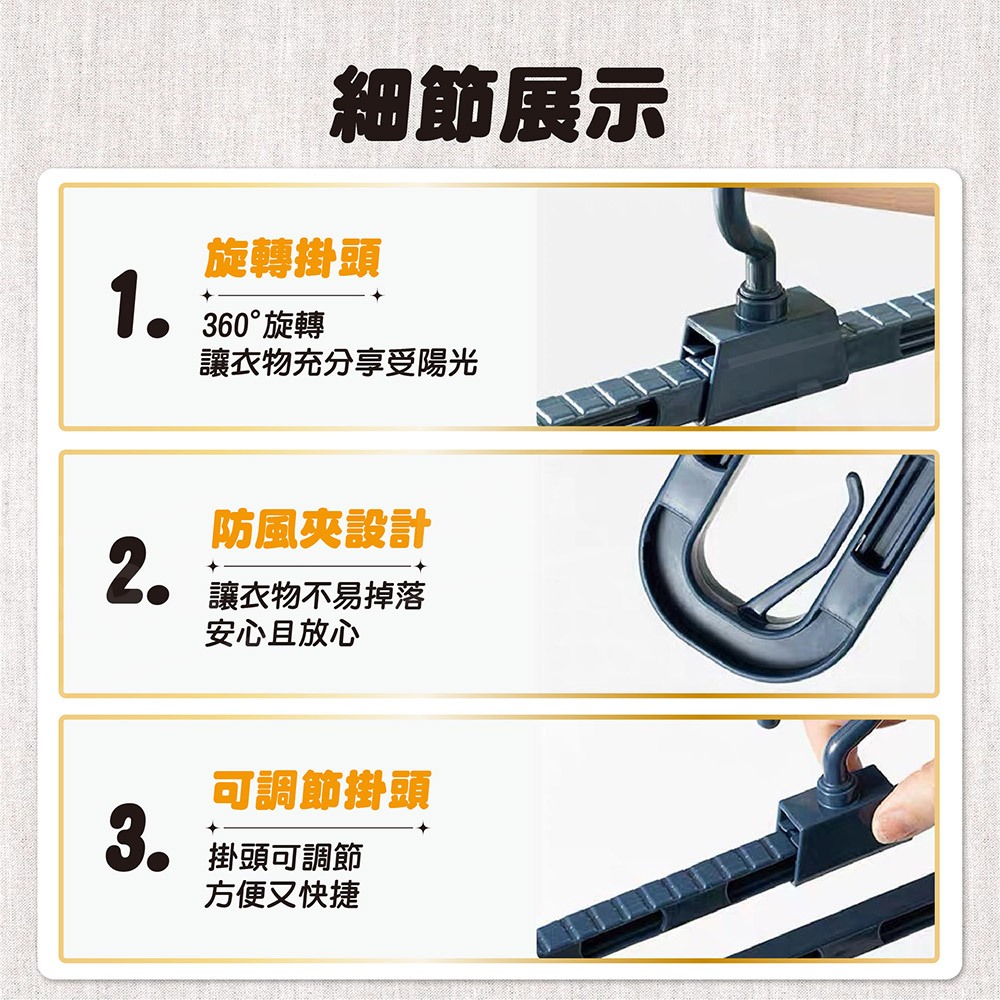 細節展示

1.
旋轉掛頭
360°旋轉
讓衣物充分享受陽光

2.
防風夾設計
讓衣物不易掉落
安心且放心

3.
可調節掛頭
掛頭可調節
方便又快捷