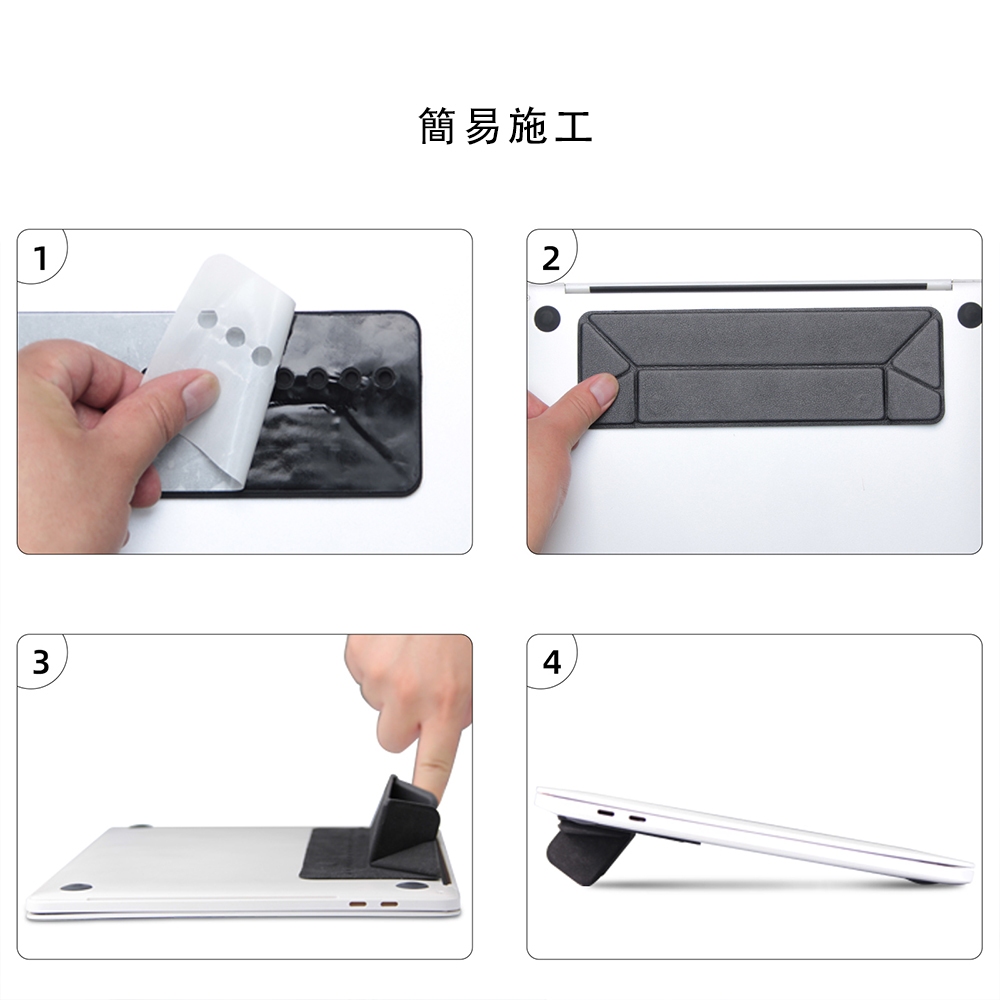 簡易施工

1

2

3

4