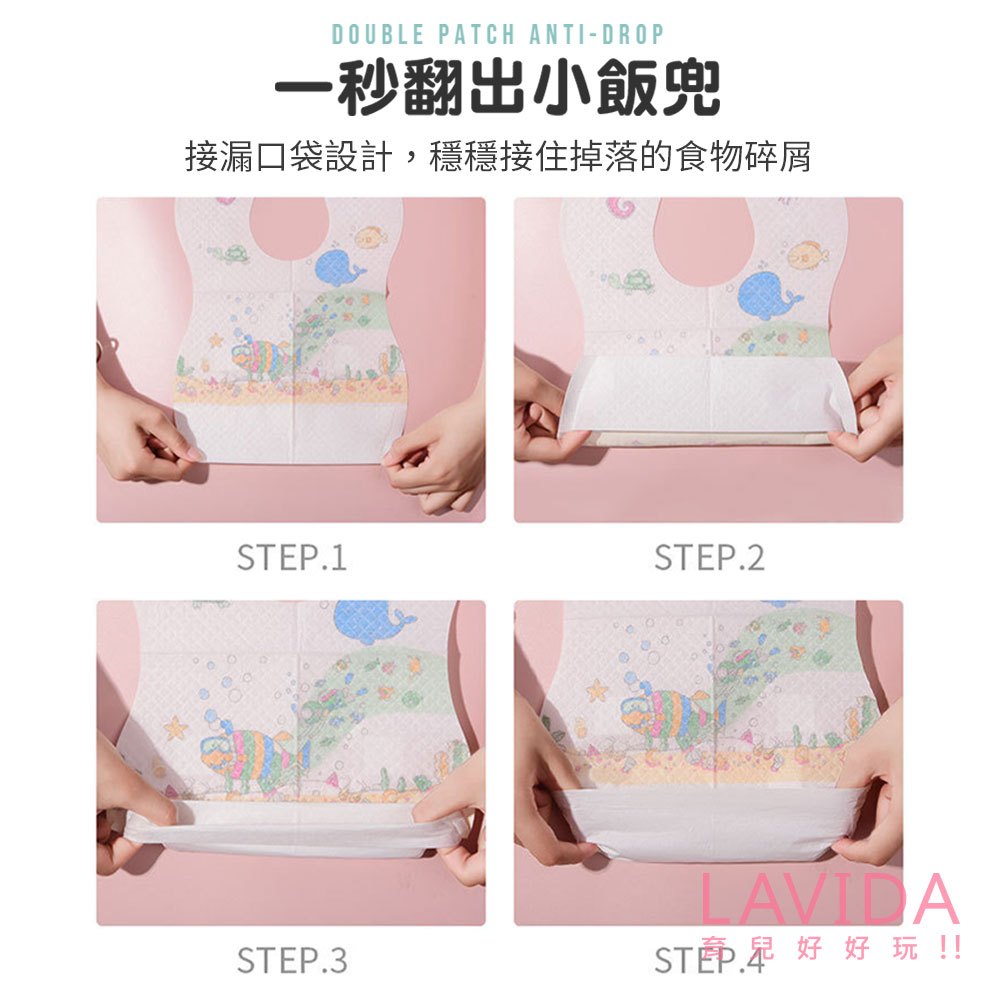 DOUBLE PATCH ANTI-DROP

一秒翻出小飯兜

接漏口袋設計，穩穩接住掉落的食物碎屑

STEP.1

STEP.2

STEP.3

STEP.4

LAVIDA
育兒好好玩!!