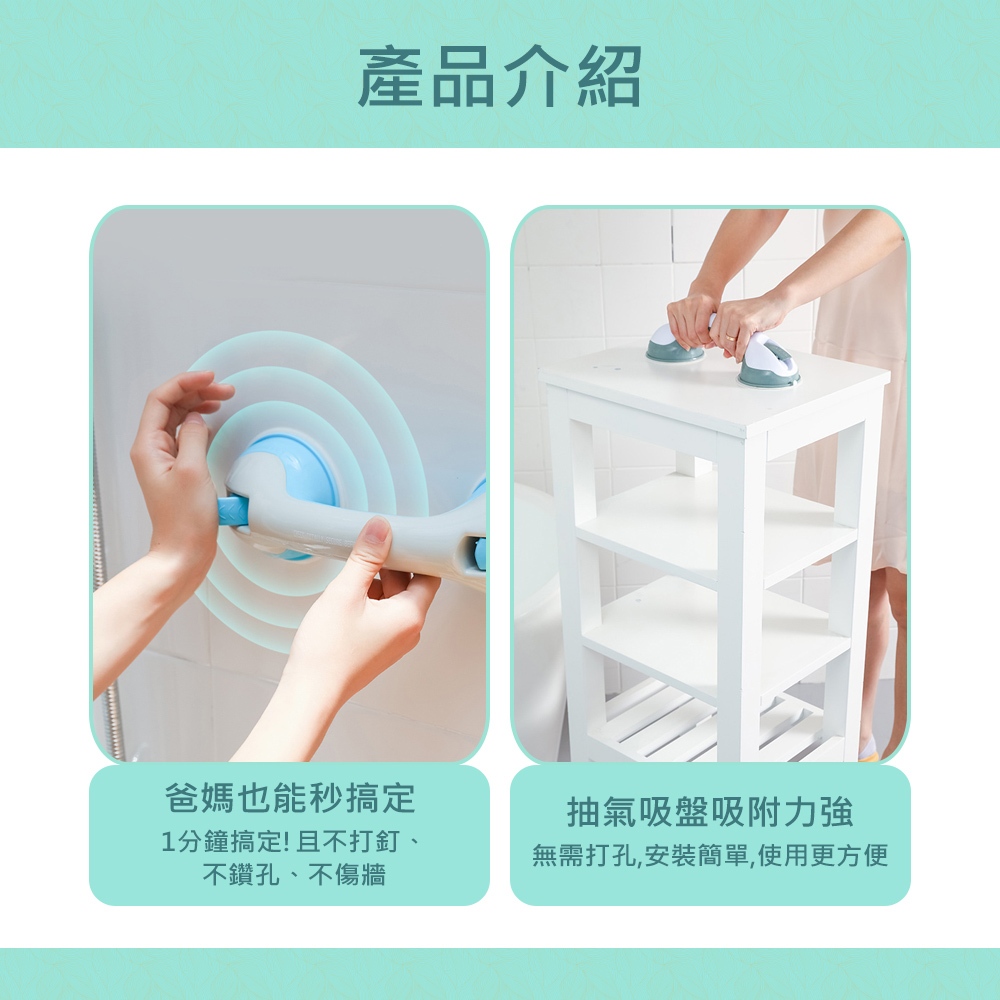 產品介紹

爸媽也能秒搞定

1分鐘搞定! 且不打釘、不鑽孔、不傷牆

抽氣吸盤吸附力強

無需打孔,安裝簡單,使用更方便