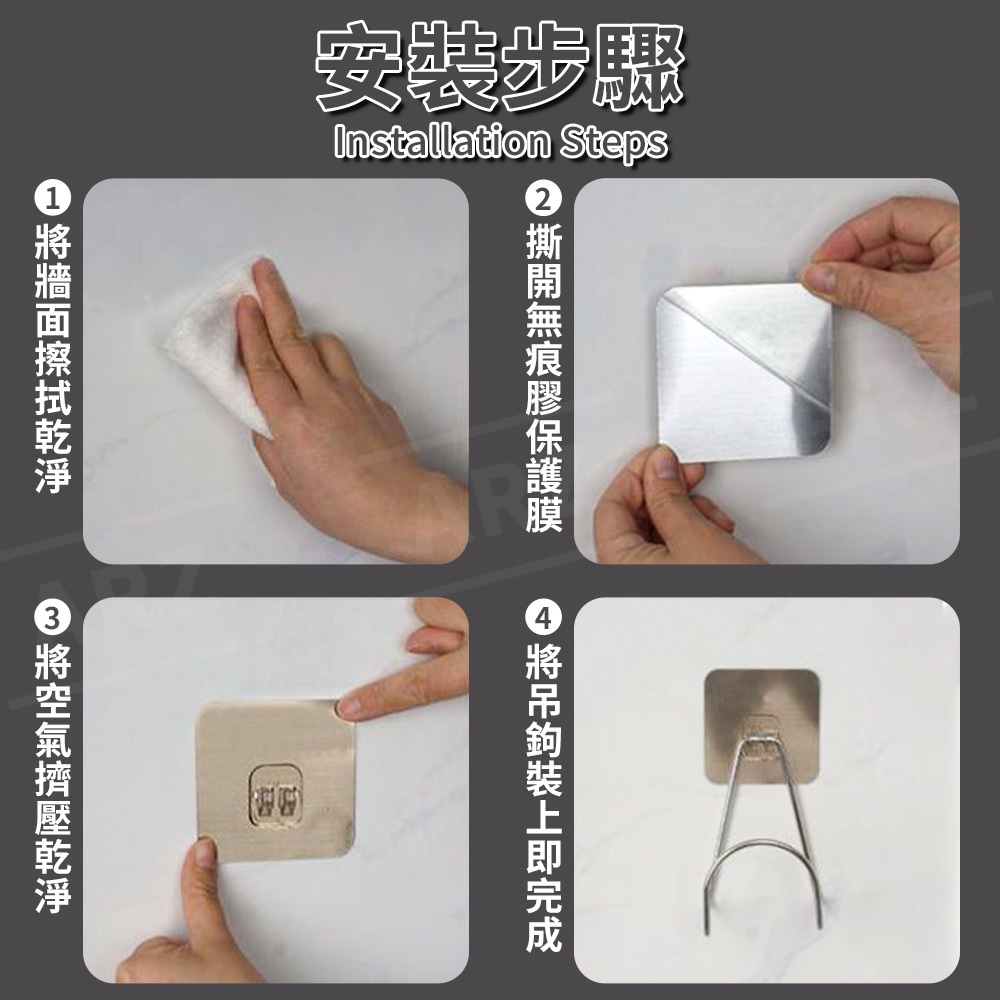 安裝步驟
Installation Steps

1
將牆面擦拭乾淨

2
撕開無痕膠保護膜

3
將空氣擠壓乾淨

4
將吊鉤裝上即完成