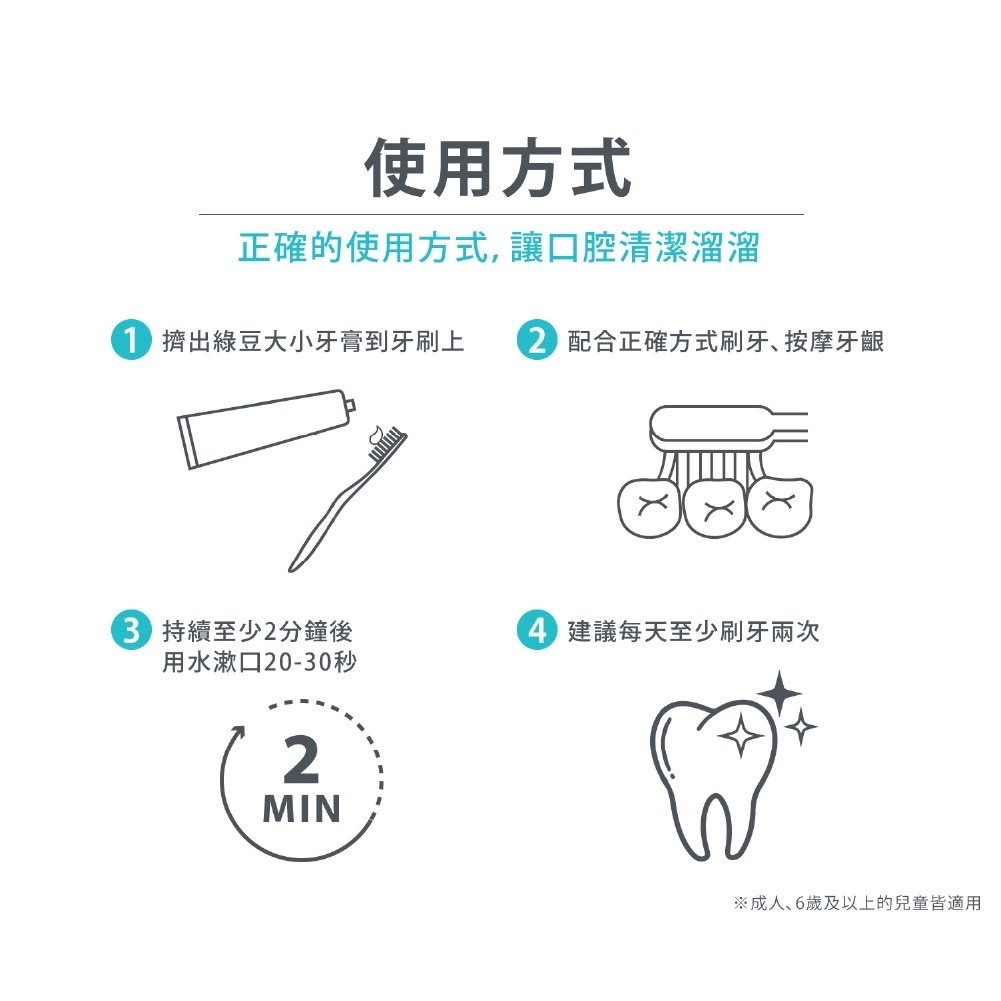 使用方式

正確的使用方式, 讓口腔清潔溜溜

1 擠出綠豆大小牙膏到牙刷上

2 配合正確方式刷牙、按摩牙齦

3 持續至少2分鐘後
用水漱口20-30秒

2
MIN

4 建議每天至少刷牙兩次

※成人、6歲及以上的兒童皆適用