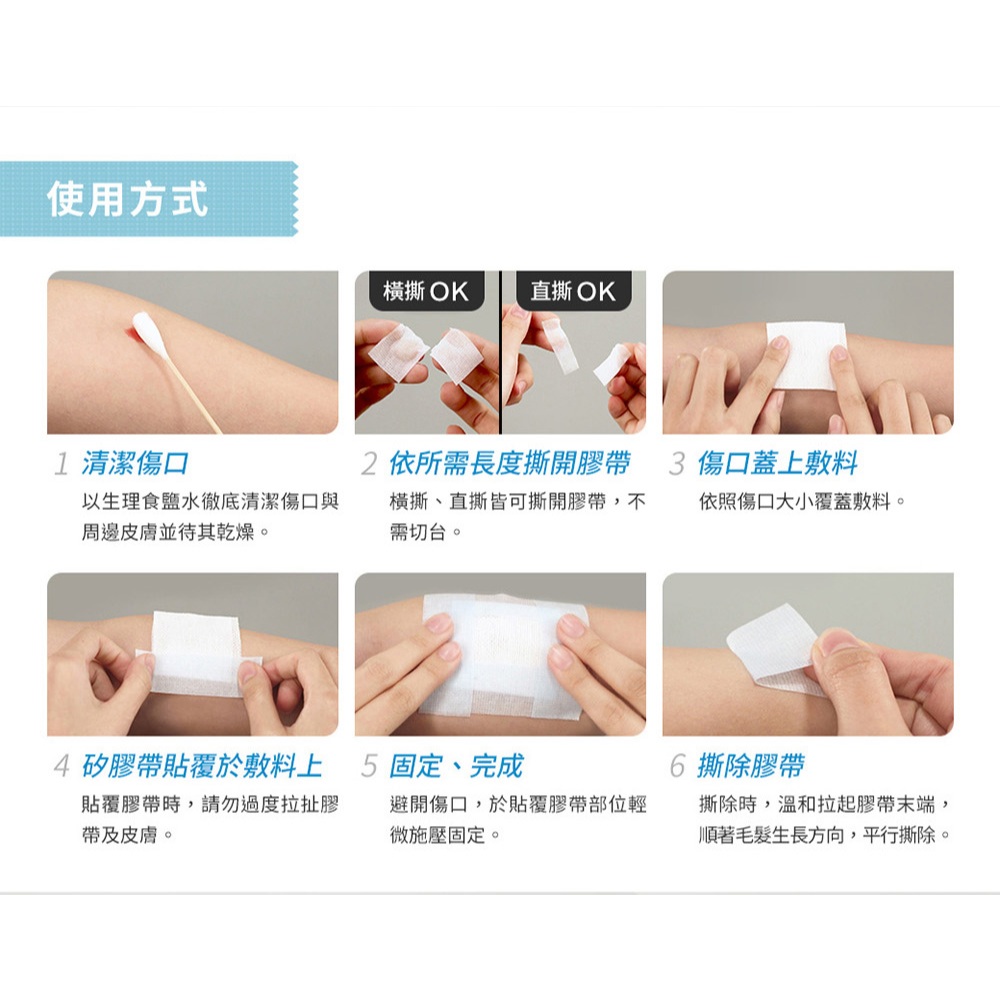 使用方式

橫撕 OK

直撕 OK

1 清潔傷口

以生理食鹽水徹底清潔傷口與周邊皮膚並待其乾燥。

2 依所需長度撕開膠帶

橫撕、直撕皆可撕開膠帶，不需切台。

3 傷口蓋上敷料

依照傷口大小覆蓋敷料。

4 矽膠帶貼覆於敷料上

貼覆膠帶時，請勿過度拉扯膠帶及皮膚。

5 固定、完成

避開傷口，於貼覆膠帶部位輕微施壓固定。

6 撕除膠帶

撕除時，溫和拉起膠帶末端，順著毛髮生長方向，平行撕除。