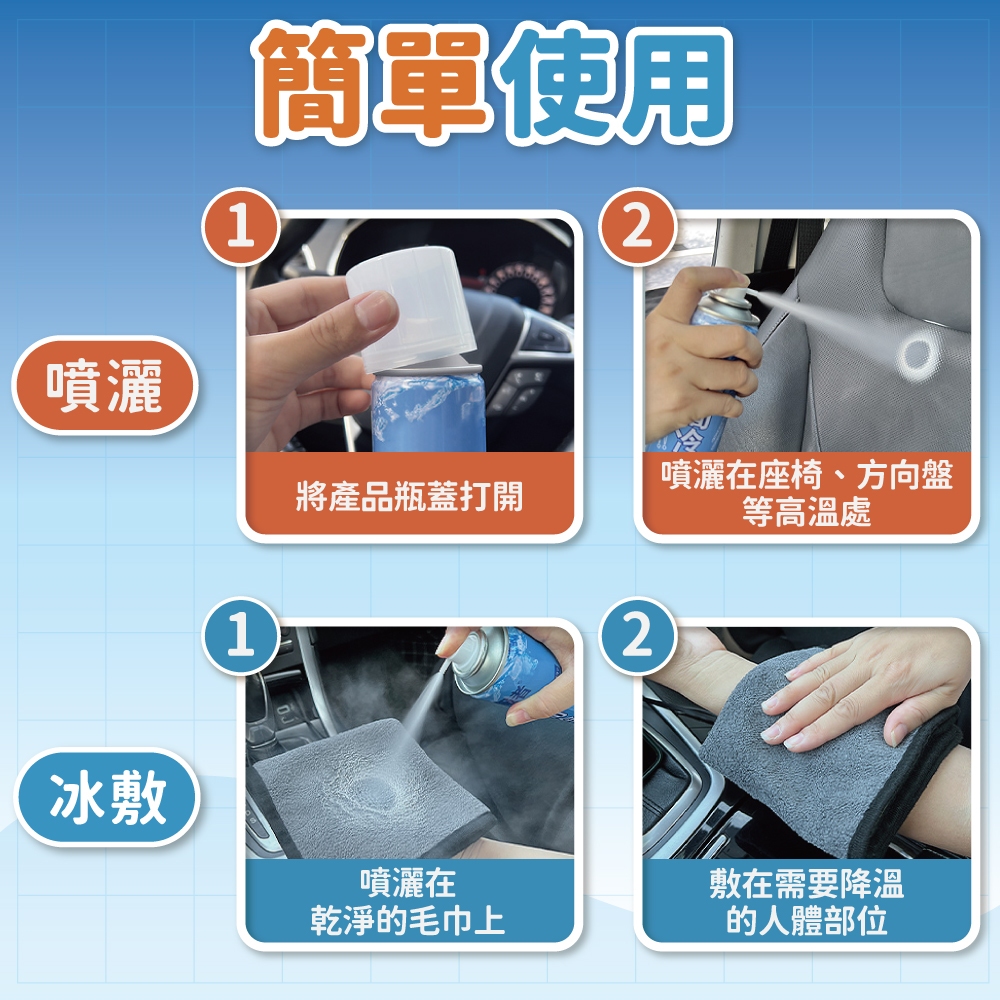 簡單使用

噴灑

1

將產品瓶蓋打開

2

噴灑在座椅、方向盤等高溫處

冰敷

1

噴灑在乾淨的毛巾上

2

敷在需要降溫的人體部位