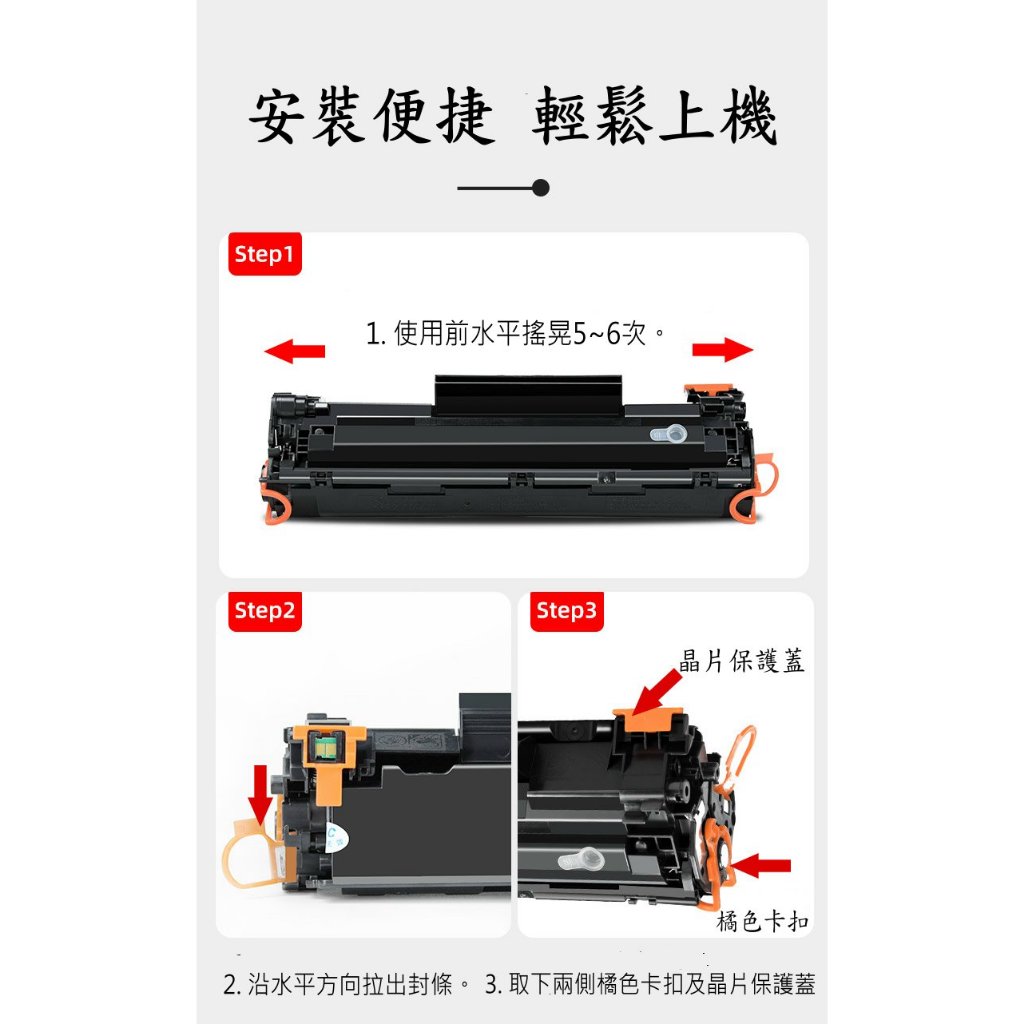 安裝便捷 輕鬆上機

Step1

1. 使用前水平搖晃5~6次。

Step2

Step3

晶片保護蓋

橘色卡扣

2. 沿水平方向拉出封條。 3. 取下兩側橘色卡扣及晶片保護蓋