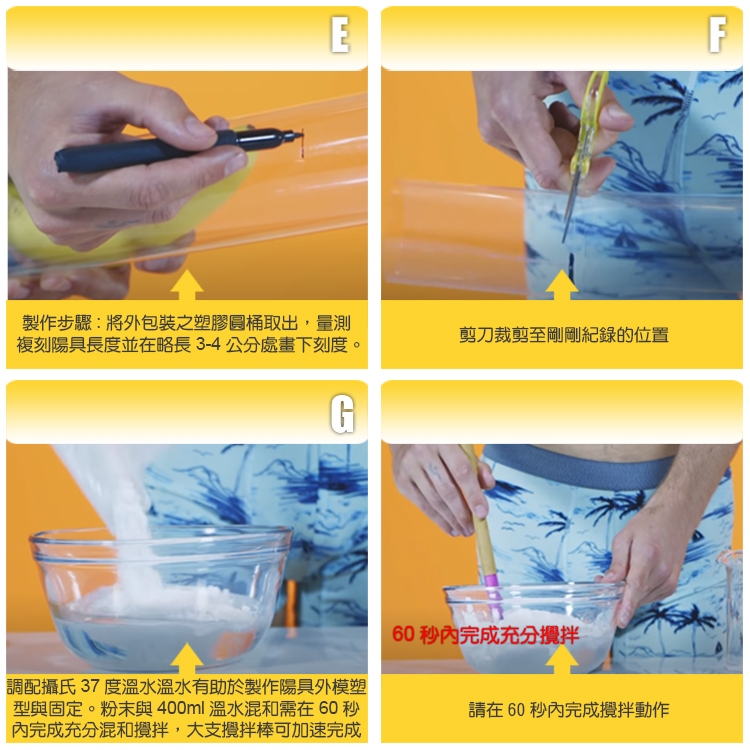 E

製作步驟：將外包裝之塑膠圓桶取出，量測複刻陽具長度並在略長 3-4 公分處畫下刻度。

F

剪刀裁剪至剛剛紀錄的位置

G

調配攝氏 37 度溫水溫水有助於製作陽具外模塑型與固定。粉末與 400ml 溫水混和需在 60 秒內完成充分混和攪拌，大支攪拌棒可加速完成

60 秒內完成充分攪拌

請在 60 秒內完成攪拌動作