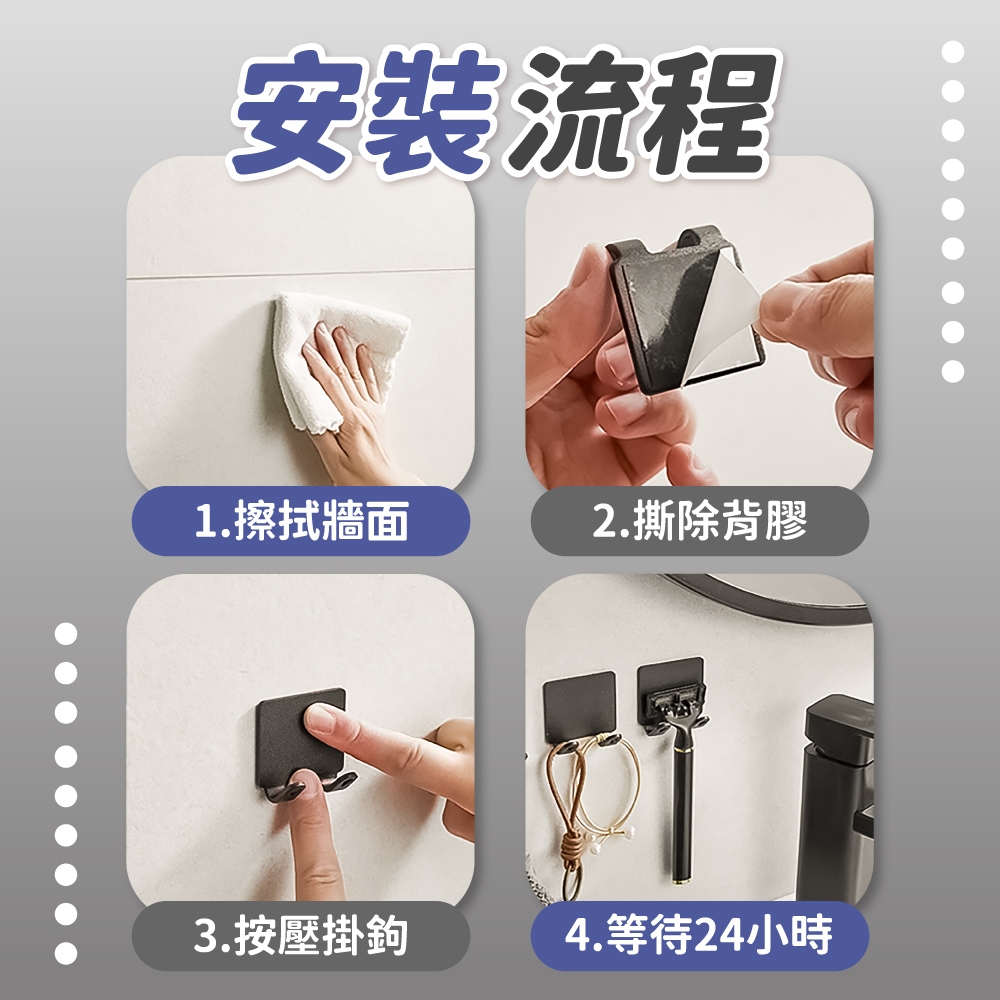 安裝流程

1.擦拭牆面

2.撕除背膠

3.按壓掛鉤

4.等待24小時